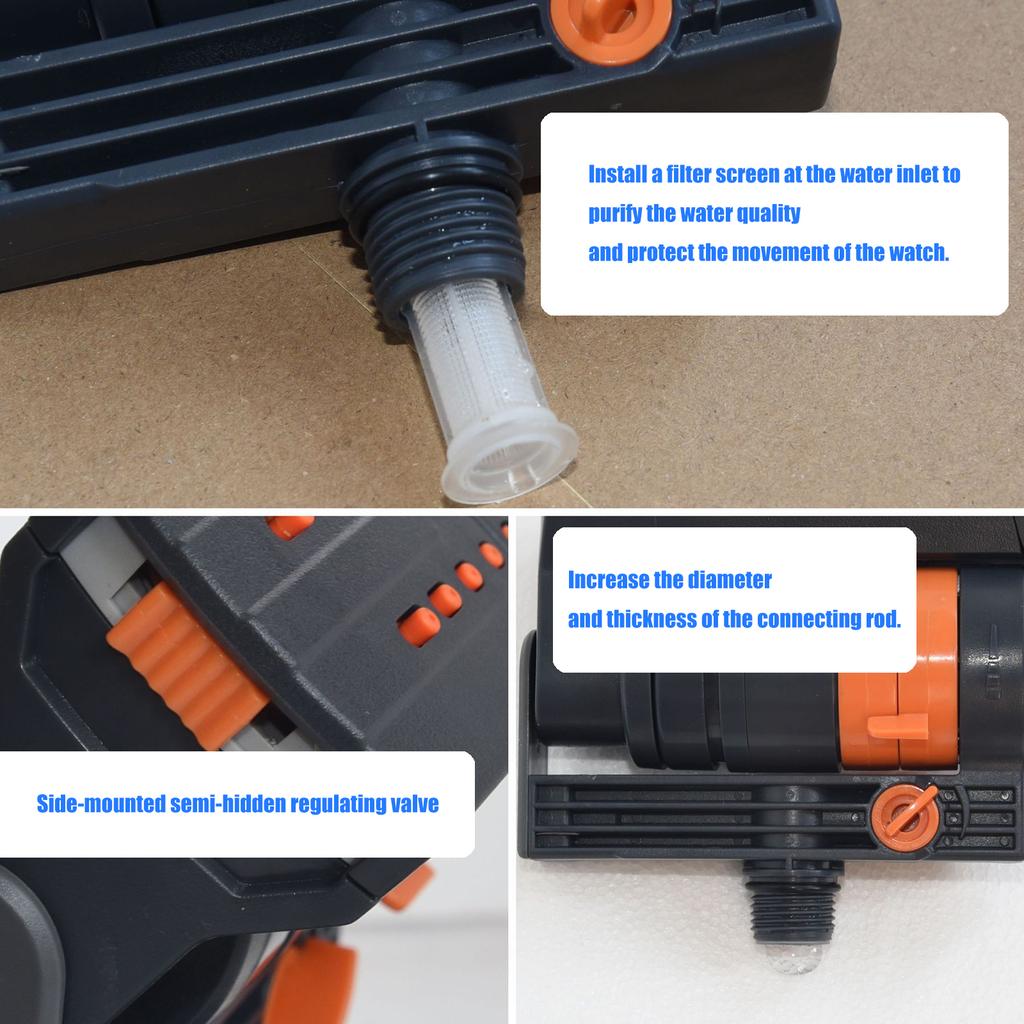 Install a filter screen at the water inlet to purify the water quality
and protect the movement of the watch.

Side-mounted semi-hidden regulating valve

Increase the diameter
and thickness of the connecting rod.