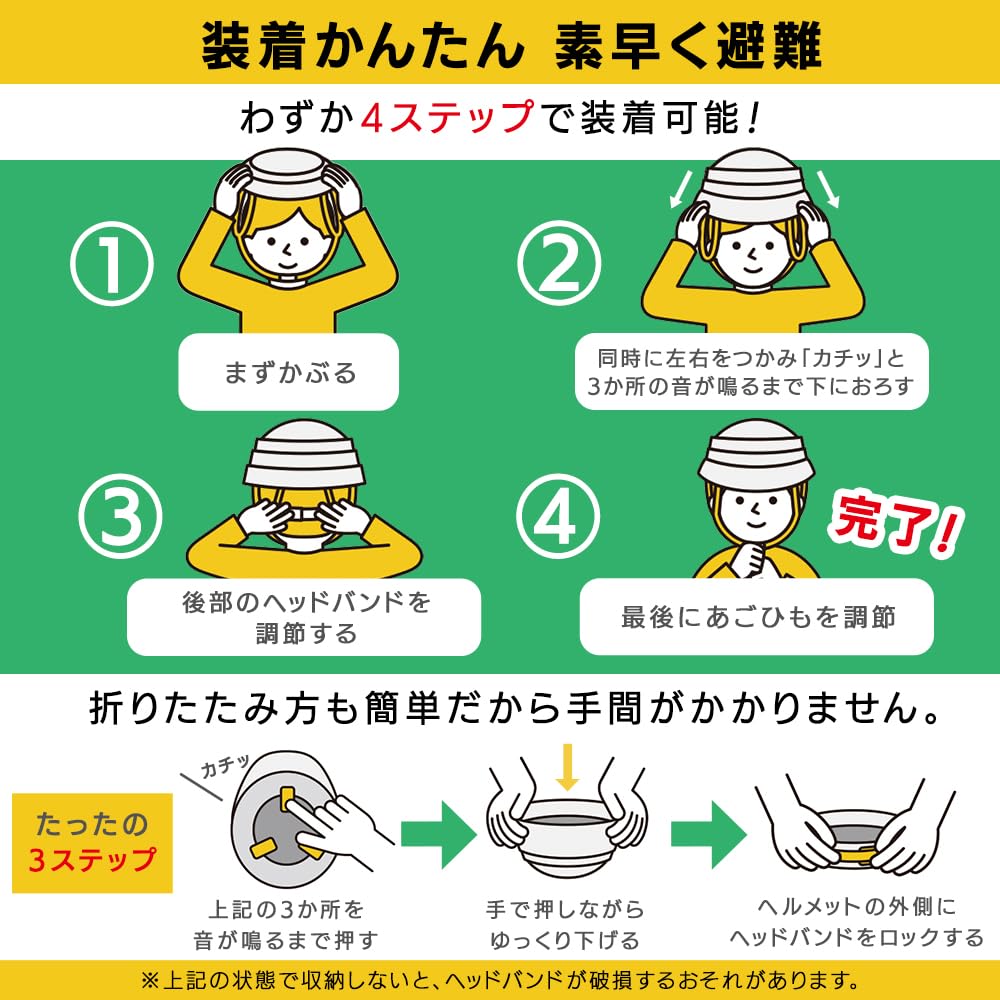 装着かんたん 素早く避難

わずか4ステップで装着可能！

①

まずかぶる

②

同時に左右をつかみ「カチッ」と3か所の音が鳴るまで下におろす

③

後部のヘッドバンドを調節する

④

完了！

最後にあごひもを調節

折りたたみ方も簡単だから手間がかかりません。

たったの3ステップ

カチッ

上記の3か所を音が鳴るまで押す

手で押しながらゆっくり下げる

ヘルメットの外側にヘッドバンドをロックする

※上記の状態で収納しないと、ヘッドバンドが破損するおそれがあります。