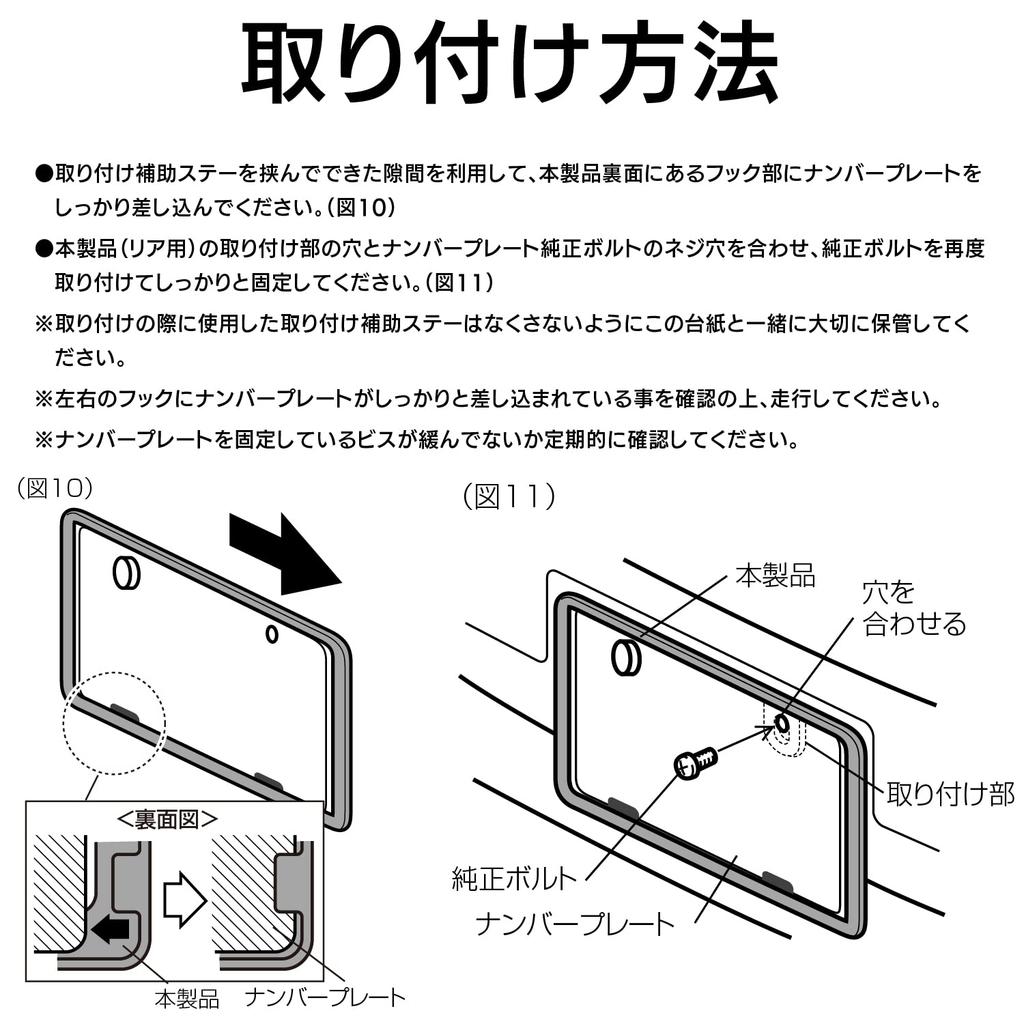 取り付け方法

●取り付け補助ステーを挟んでできた隙間を利用して、本製品裏面にあるフック部にナンバープレートをしっかり差し込んでください。(図10)

●本製品(リア用)の取り付け部の穴とナンバープレート純正ボルトのネジ穴を合わせ、純正ボルトを再度取り付けてしっかりと固定してください。(図11)

※取り付けの際に使用した取り付け補助ステーはなくさないようにこの台紙と一緒に大切に保管してください。

※左右のフックにナンバープレートがしっかりと差し込まれている事を確認の上、走行してください。

※ナンバープレートを固定しているビスが緩んでないか定期的に確認してください。

(図10)

<裏面図>

本製品

ナンバープレート

(図11)

本製品

穴を合わせる

取り付け部

純正ボルト

ナンバープレート