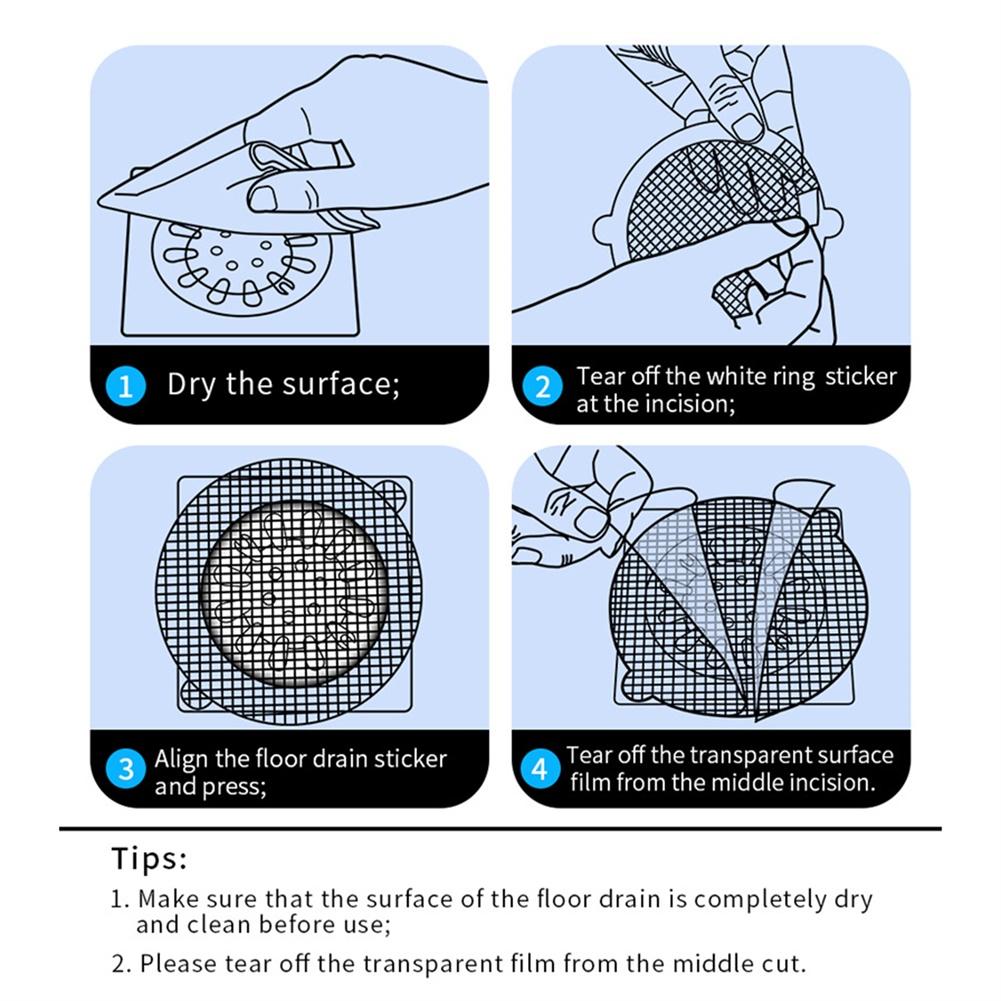 1 Dry the surface;

2 Tear off the white ring sticker at the incision;

3 Align the floor drain sticker and press;

4 Tear off the transparent surface film from the middle incision.

Tips:

1. Make sure that the surface of the floor drain is completely dry and clean before use;

2. Please tear off the transparent film from the middle cut.