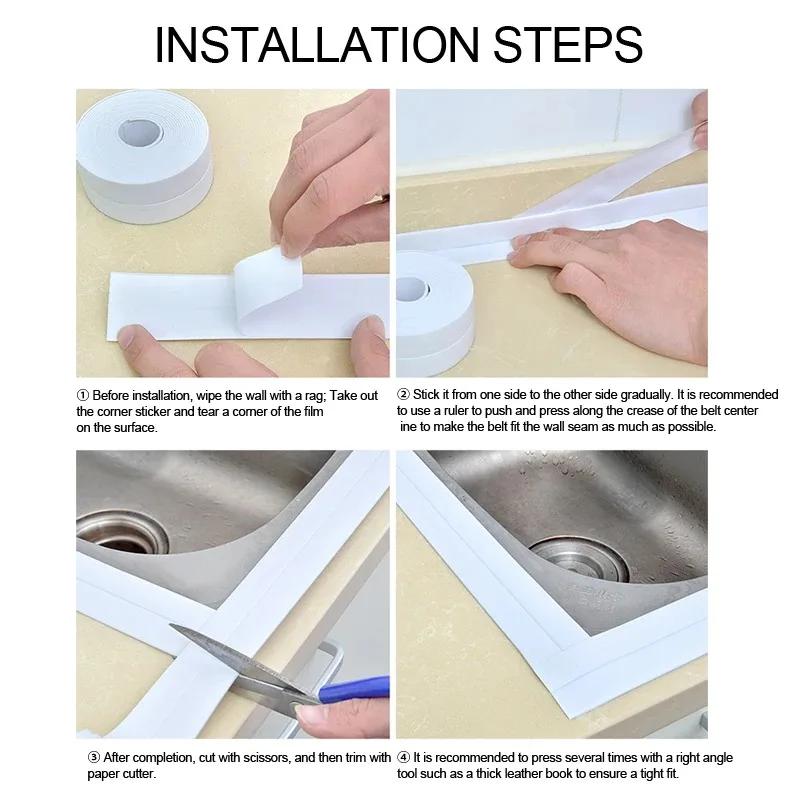 INSTALLATION STEPS

① Before installation, wipe the wall with a rag; Take out the corner sticker and tear a corner of the film on the surface.

② Stick it from one side to the other side gradually. It is recommended to use a ruler to push and press along the crease of the belt center ine to make the belt fit the wall seam as much as possible.

③ After completion, cut with scissors, and then trim with paper cutter.

④ It is recommended to press several times with a right angle tool such as a thick leather book to ensure a tight fit.