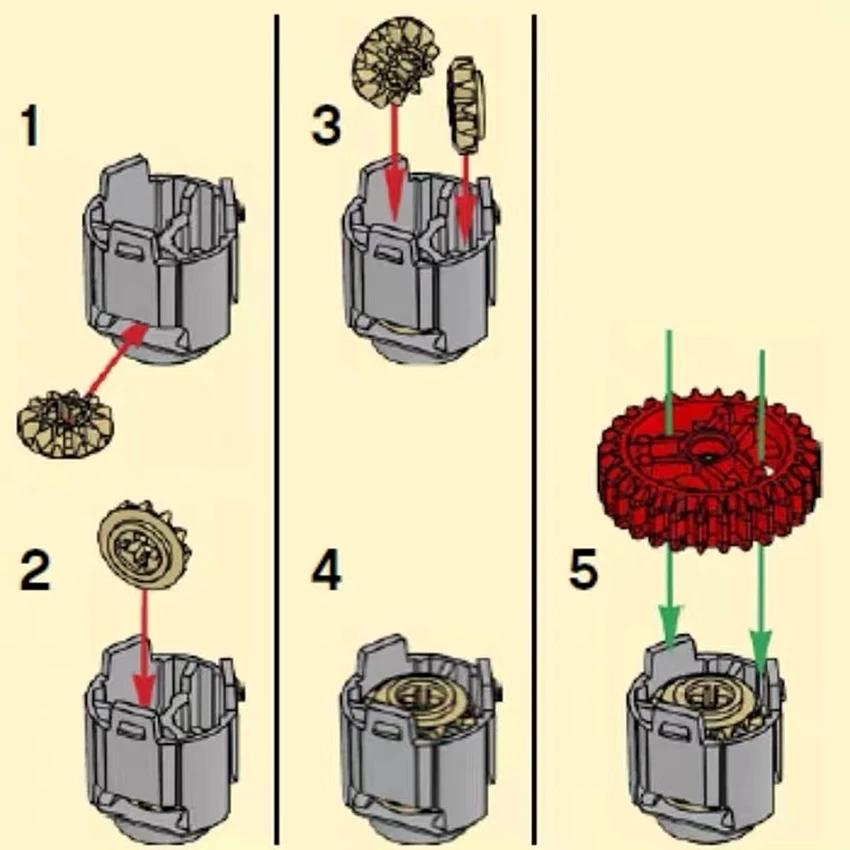 1

2

3

4

5