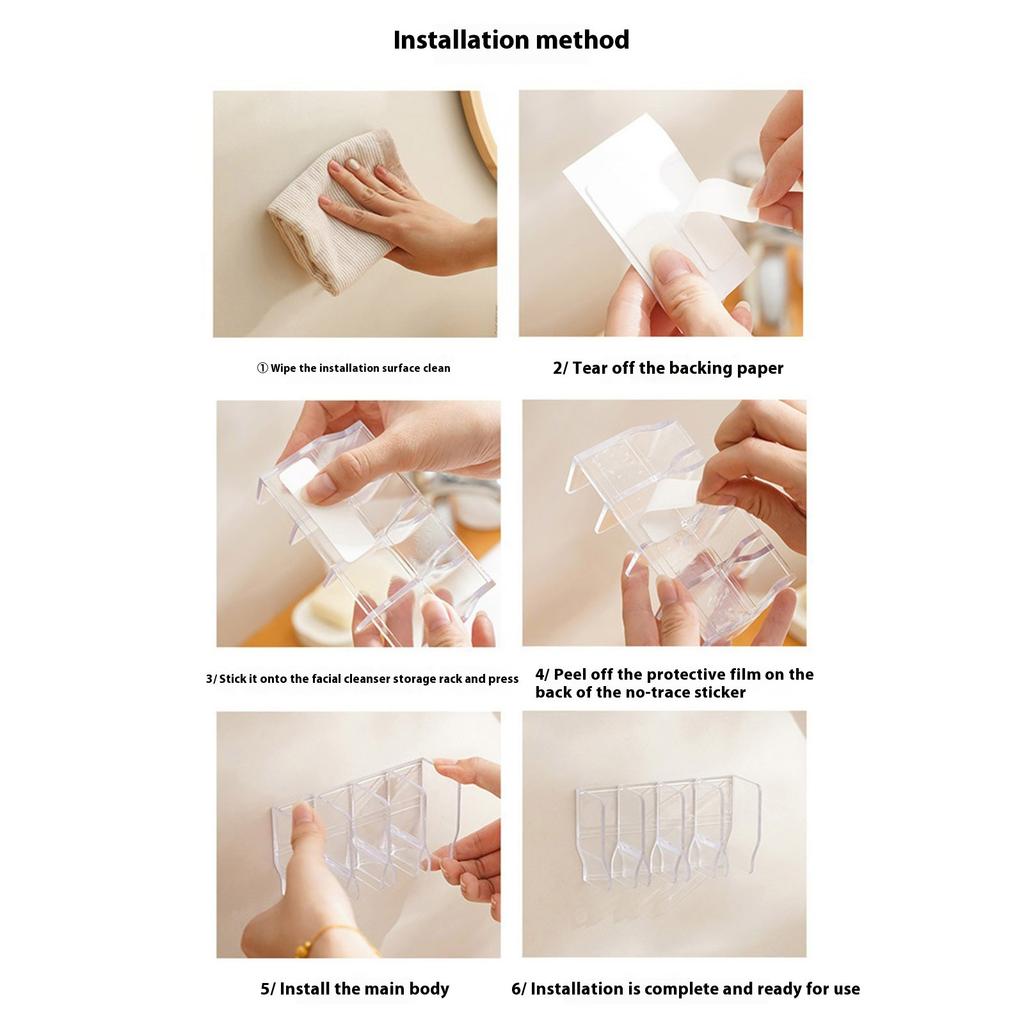 Installation method

① Wipe the installation surface clean

2/ Tear off the backing paper

3/ Stick it onto the facial cleanser storage rack and press

4/ Peel off the protective film on the back of the no-trace sticker

5/ Install the main body

6/ Installation is complete and ready for use