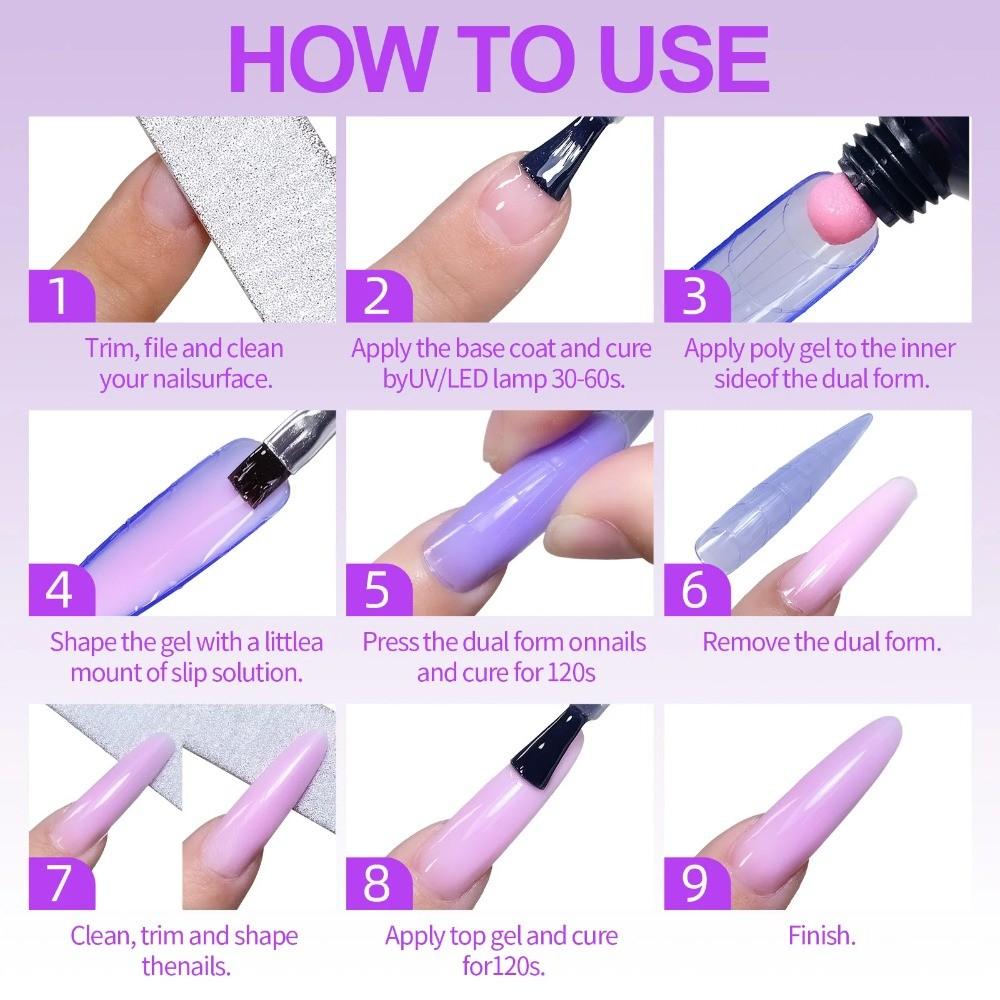 HOW TO USE

1
Trim, file and clean your nailsurface.

2
Apply the base coat and cure byUV/LED lamp 30-60s.

3
Apply poly gel to the inner sideof the dual form.

4
Shape the gel with a littlea mount of slip solution.

5
Press the dual form onnails and cure for 120s

6
Remove the dual form.

7
Clean, trim and shape thenails.

8
Apply top gel and cure for120s.

9
Finish.