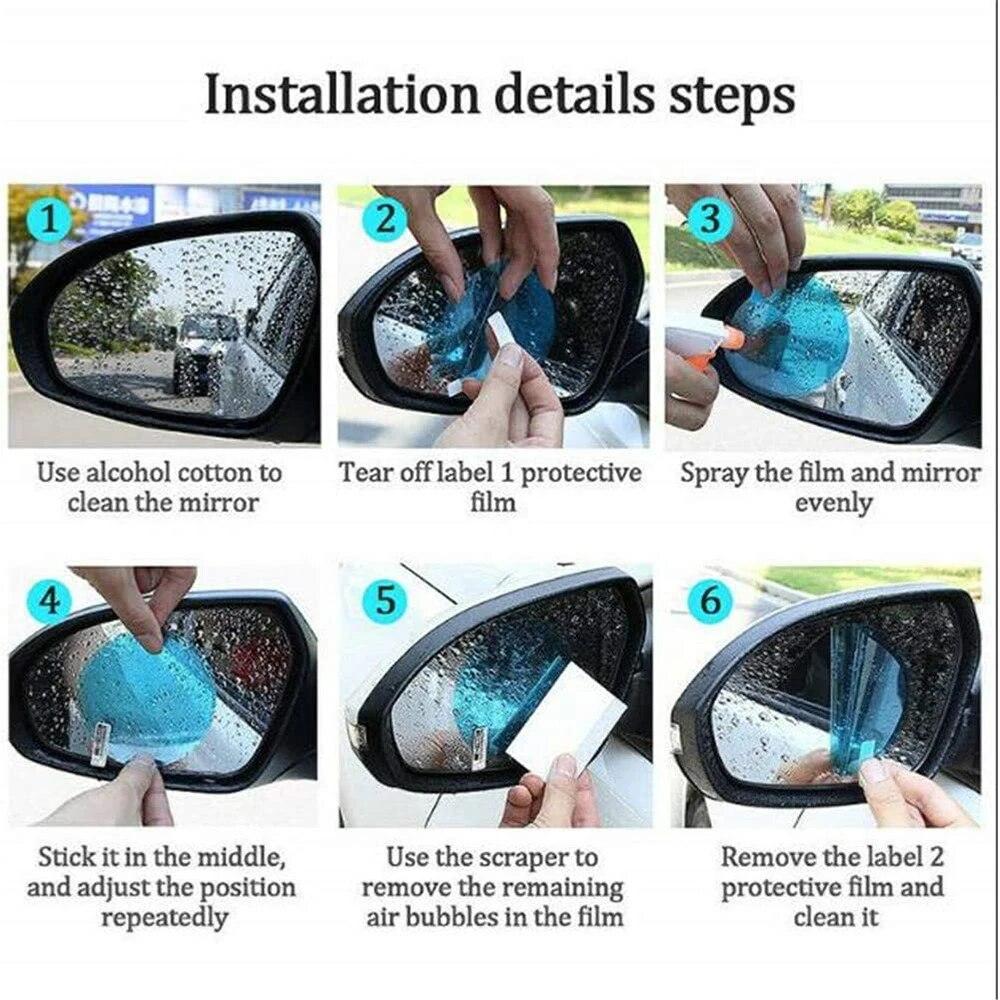 Installation details steps

1

Use alcohol cotton to clean the mirror

2

Tear off label 1 protective film

3

Spray the film and mirror evenly

4

Stick it in the middle, and adjust the position repeatedly

5

Use the scraper to remove the remaining air bubbles in the film

6

Remove the label 2 protective film and clean it