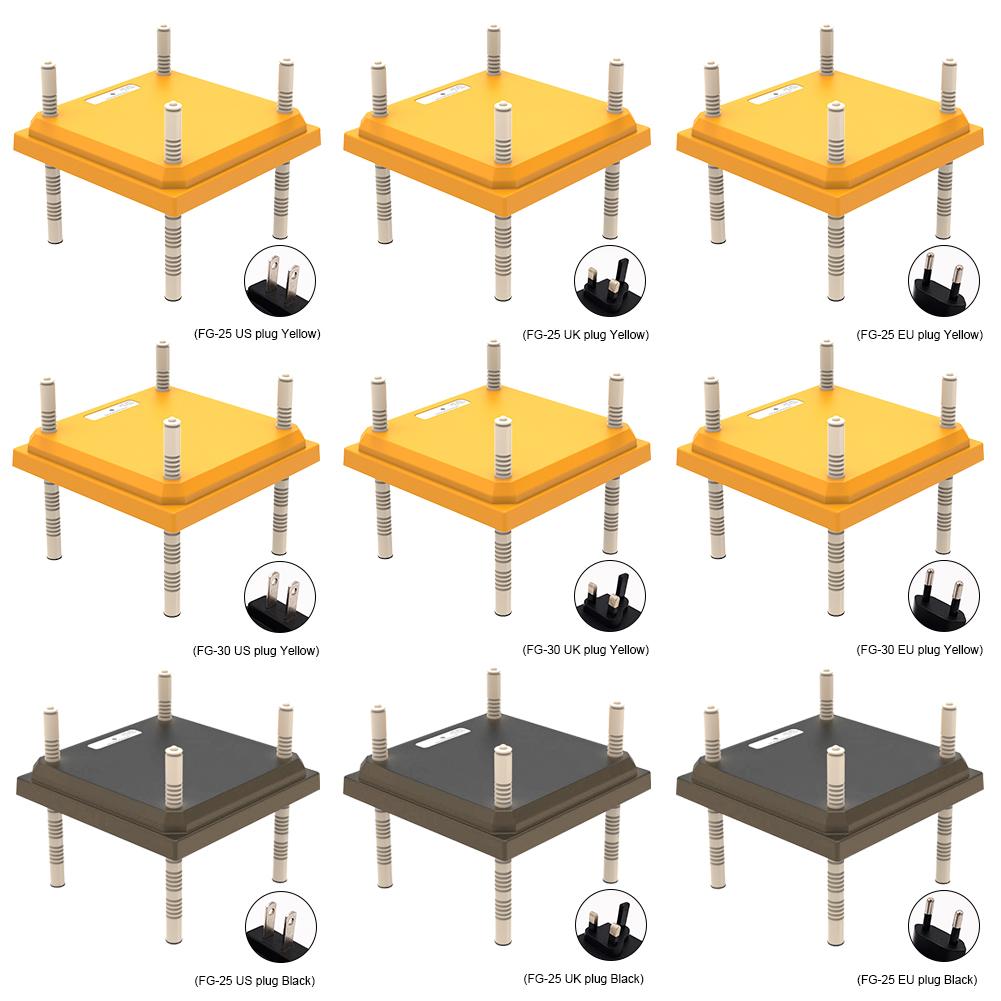 (FG-25 US plug Yellow)

(FG-25 UK plug Yellow)

(FG-25 EU plug Yellow)

(FG-30 US plug Yellow)

(FG-30 UK plug Yellow)

(FG-30 EU plug Yellow)

(FG-25 US plug Black)

(FG-25 UK plug Black)

(FG-25 EU plug Black)