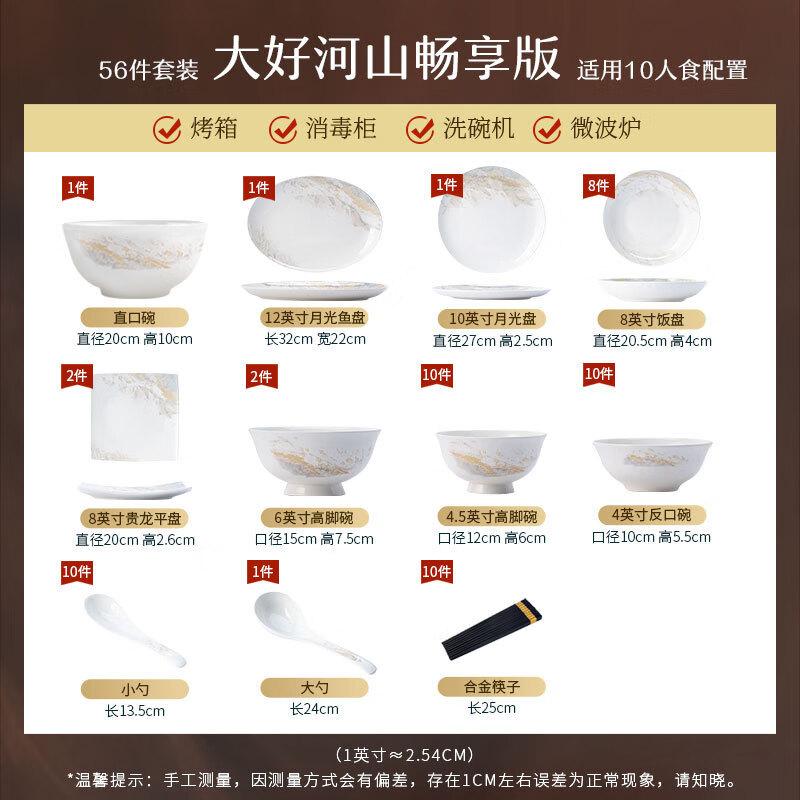 56件套装 大好河山畅享版 适用10人食配置

烤箱 消毒柜 洗碗机 微波炉

1件
直口碗
直径20cm 高10cm

1件
12英寸月光鱼盘
长32cm 宽22cm

1件
10英寸月光盘
直径27cm 高2.5cm

8件
8英寸饭盘
直径20.5cm 高4cm

2件
8英寸贵龙平盘
直径20cm 高2.6cm

2件
6英寸高脚碗
口径15cm 高7.5cm

10件
4.5英寸高脚碗
口径12cm 高6cm

10件
4英寸反口碗
口径10cm 高5.5cm

10件
小勺
长13.5cm

1件
大勺
长24cm

10件
合金筷子
长25cm

(1英寸≈2.54CM)

*温馨提示：手工测量，因测量方式会有偏差，存在1CM左右误差为正常现象，请知晓。