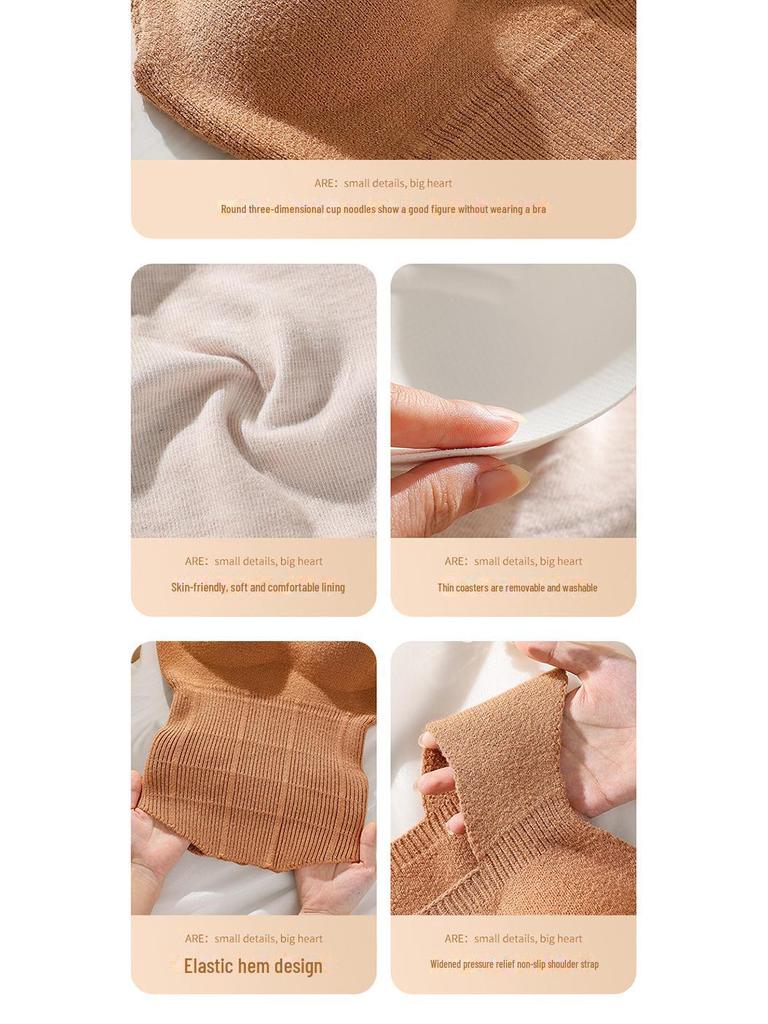 ARE: small details, big heart

Round three-dimensional cup noodles show a good figure without wearing a bra

ARE: small details, big heart

Skin-friendly, soft and comfortable lining

ARE: small details, big heart

Thin coasters are removable and washable

ARE: small details, big heart

Elastic hem design

ARE: small details, big heart

Widened pressure relief non-slip shoulder strap