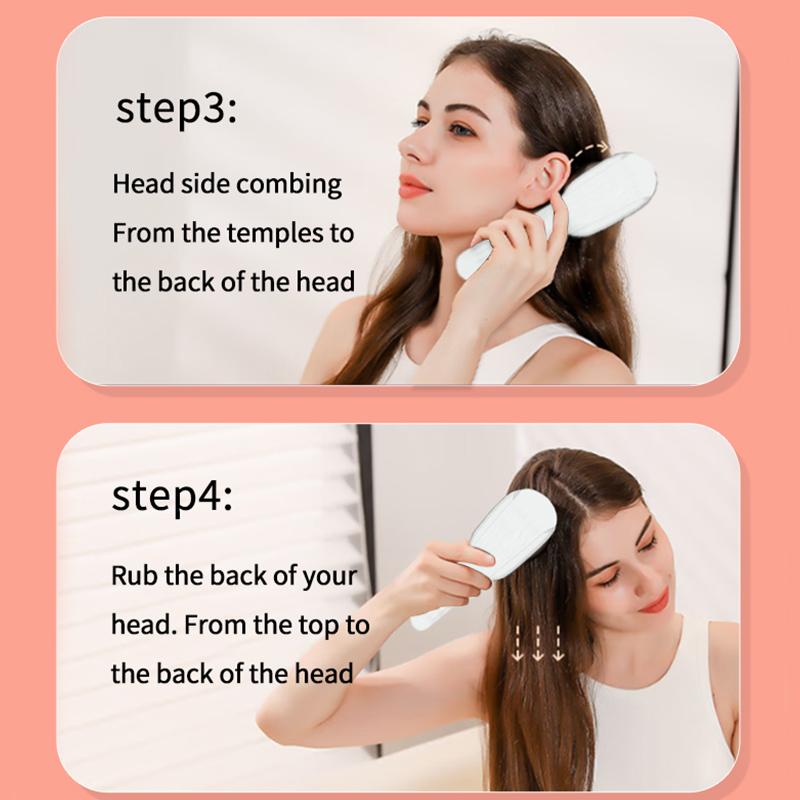 step3:

Head side combing
From the temples to
the back of the head

step4:

Rub the back of your
head. From the top to
the back of the head