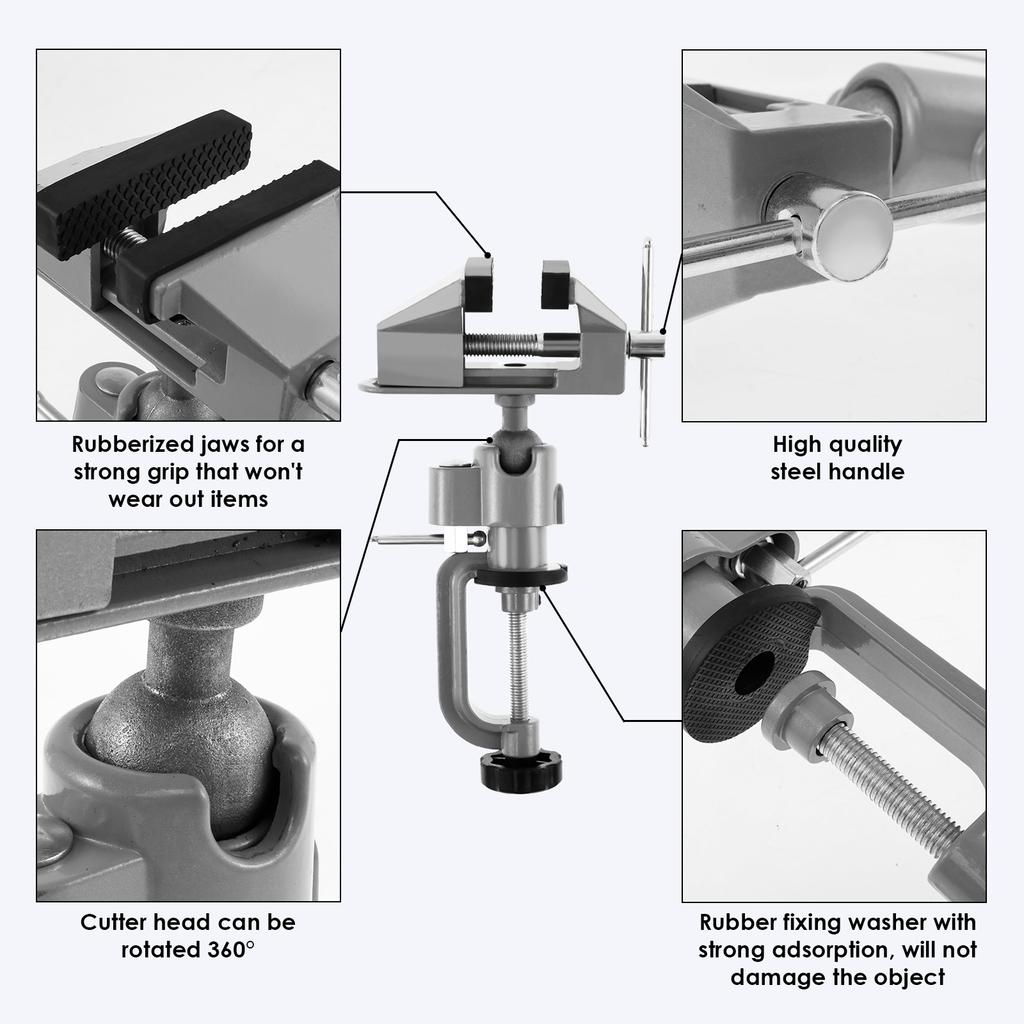 Rubberized jaws for a strong grip that won't wear out items

High quality steel handle

Cutter head can be rotated 360°

Rubber fixing washer with strong adsorption, will not damage the object