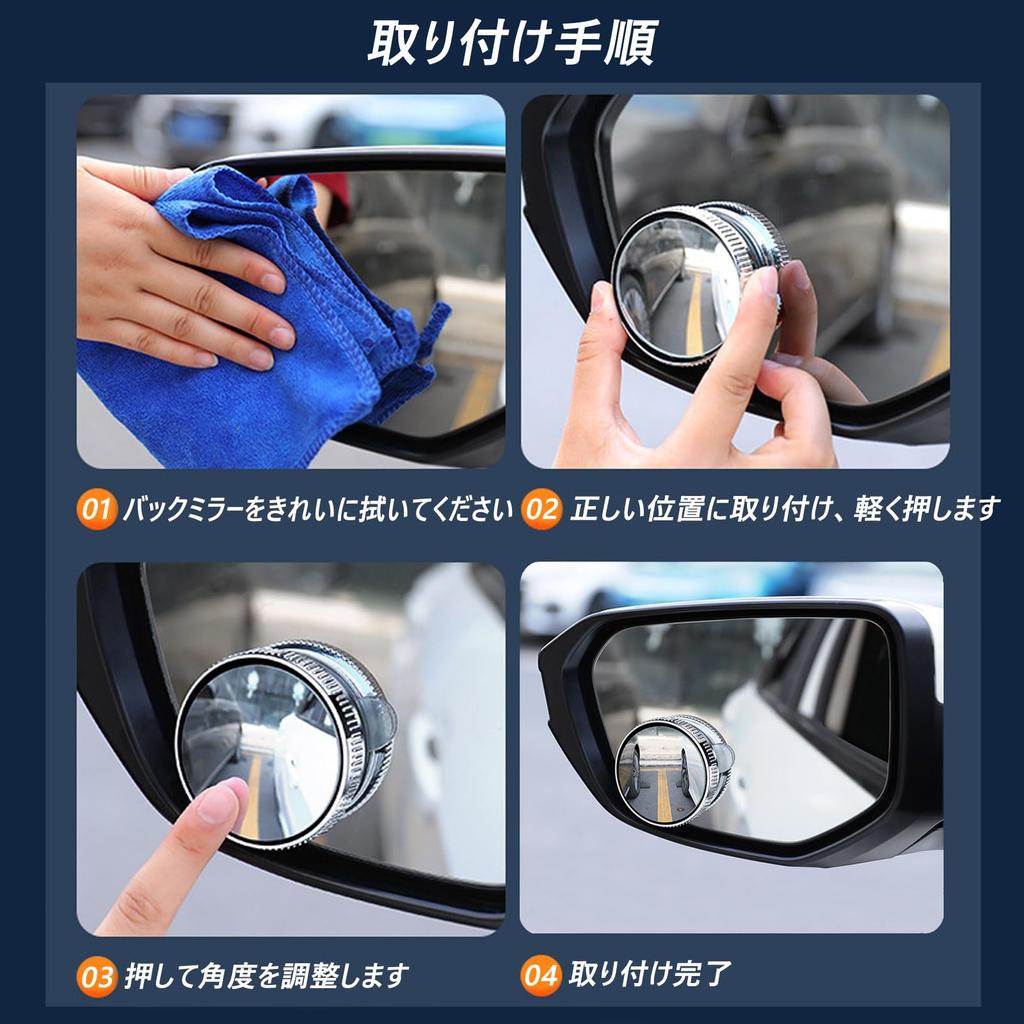 取り付け手順

01 バックミラーをきれいに拭いてください

02 正しい位置に取り付け、軽く押します

03 押して角度を調整します

04 取り付け完了