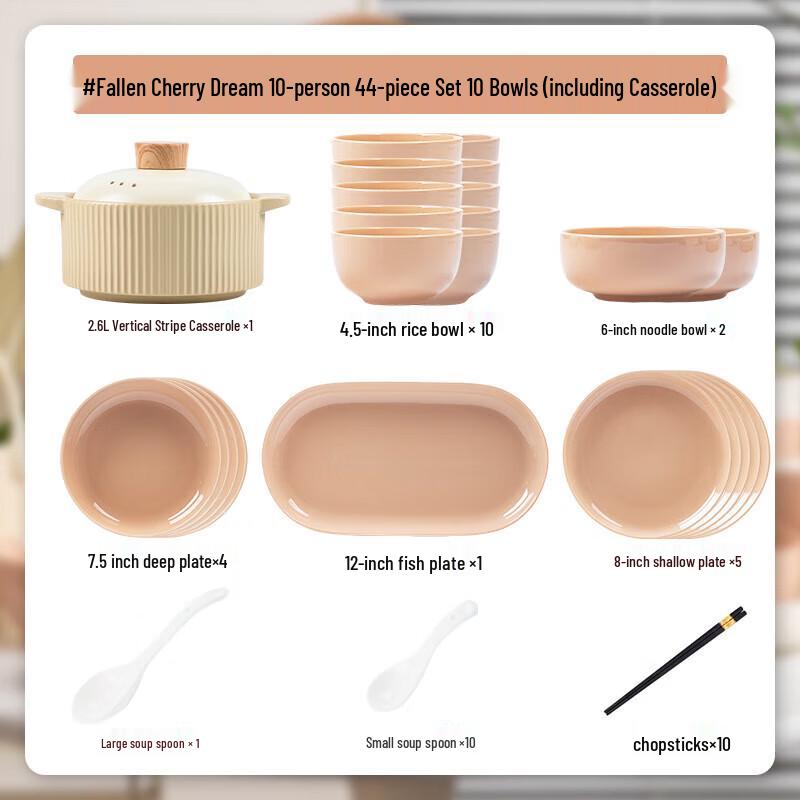 #Fallen Cherry Dream 10-person 44-piece Set 10 Bowls (including Casserole)

2.6L Vertical Stripe Casserole ×1

4.5-inch rice bowl × 10

6-inch noodle bowl × 2

7.5 inch deep plate×4

12-inch fish plate ×1

8-inch shallow plate ×5

Large soup spoon × 1

Small soup spoon ×10

chopsticks×10