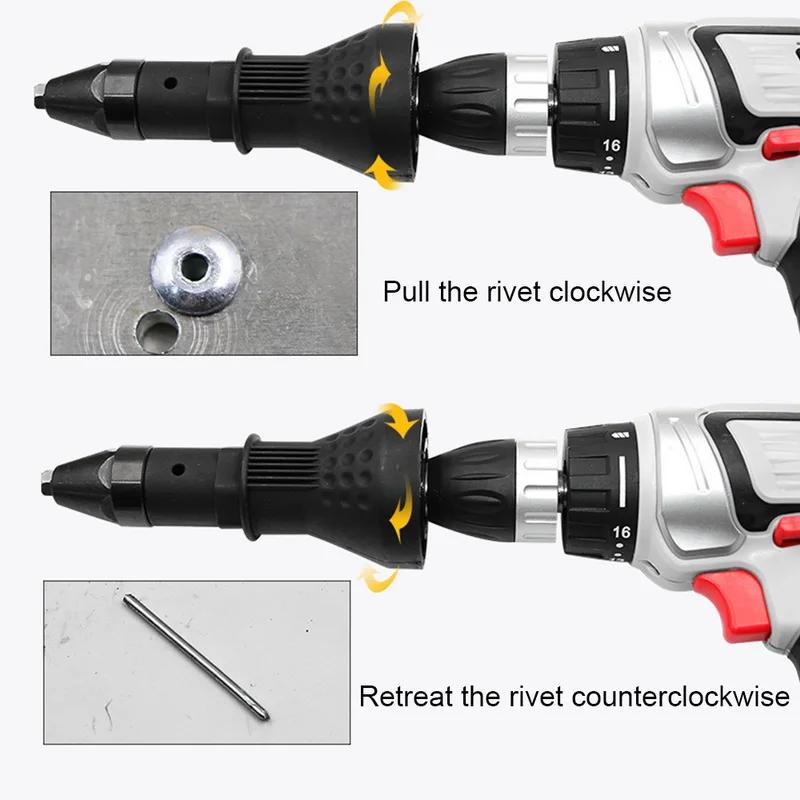 16

Pull the rivet clockwise

16

Retreat the rivet counterclockwise