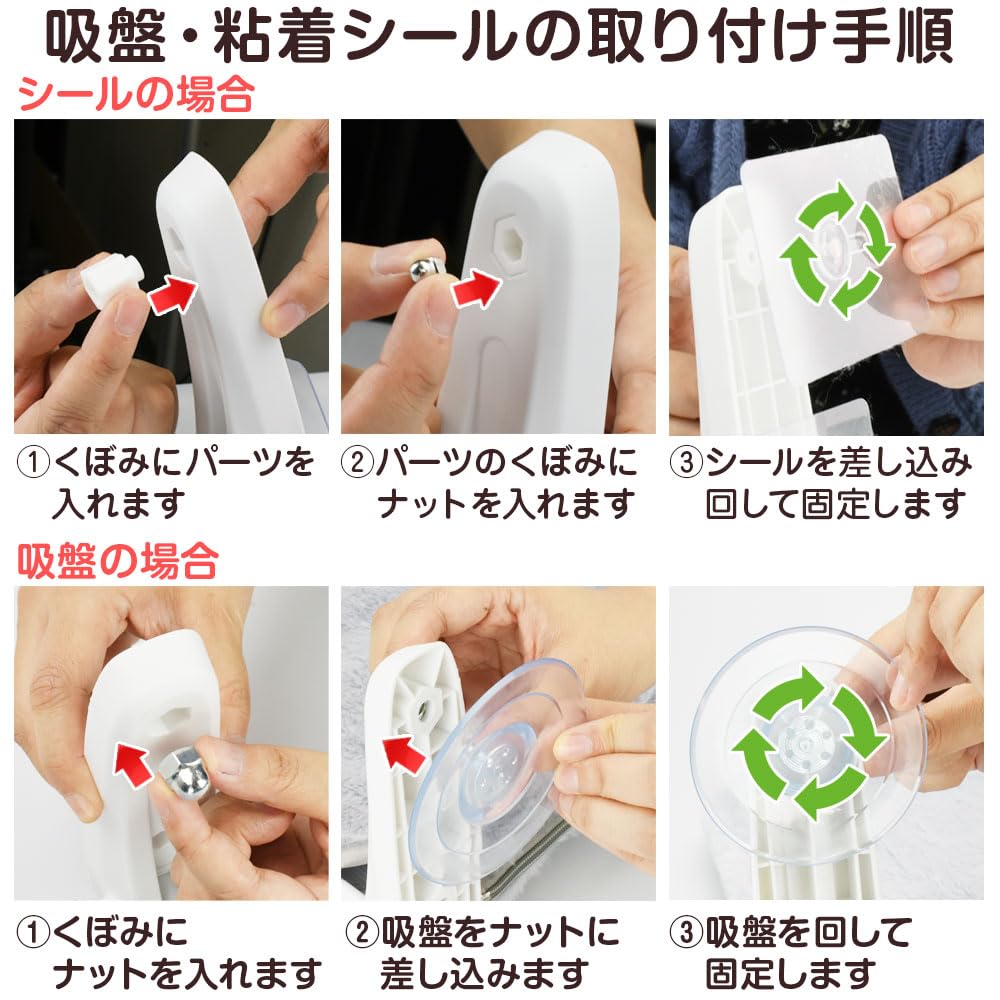 吸盤・粘着シールの取り付け手順

シールの場合

①くぼみにパーツを入れます

②パーツのくぼみにナットを入れます

③シールを差し込み回して固定します

吸盤の場合

①くぼみにナットを入れます

②吸盤をナットに差し込みます

③吸盤を回して固定します