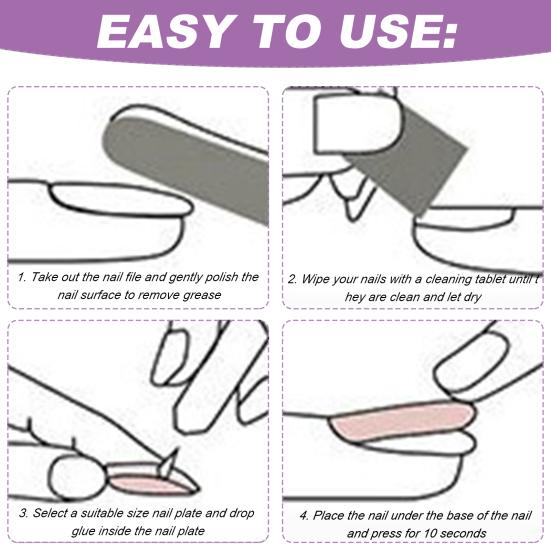 EASY TO USE:

1. Take out the nail file and gently polish the nail surface to remove grease

2. Wipe your nails with a cleaning tablet until t hey are clean and let dry

3. Select a suitable size nail plate and drop glue inside the nail plate

4. Place the nail under the base of the nail and press for 10 seconds