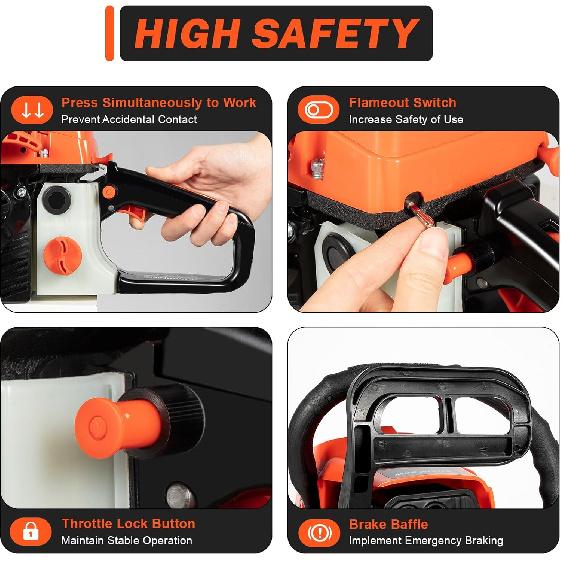 HIGH SAFETY

Press Simultaneously to Work
Prevent Accidental Contact

Flameout Switch
Increase Safety of Use

Throttle Lock Button
Maintain Stable Operation

Brake Baffle
Implement Emergency Braking