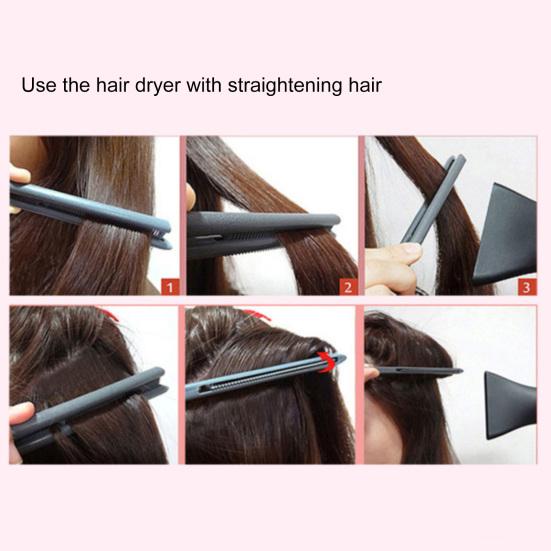 Use the hair dryer with straightening hair

1

2

3