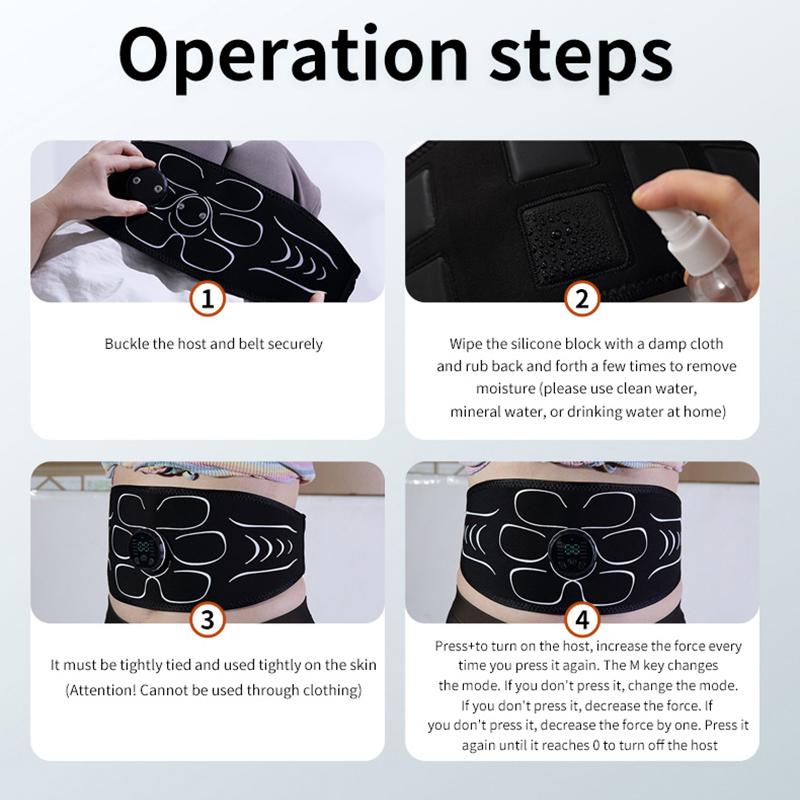 Operation steps

1

Buckle the host and belt securely

2

Wipe the silicone block with a damp cloth and rub back and forth a few times to remove moisture (please use clean water, mineral water, or drinking water at home)

3

It must be tightly tied and used tightly on the skin (Attention! Cannot be used through clothing)

4

Press+to turn on the host, increase the force every time you press it again. The M key changes the mode. If you don't press it, change the mode. If you don't press it, decrease the force. If you don't press it, decrease the force by one. Press it again until it reaches 0 to turn off the host