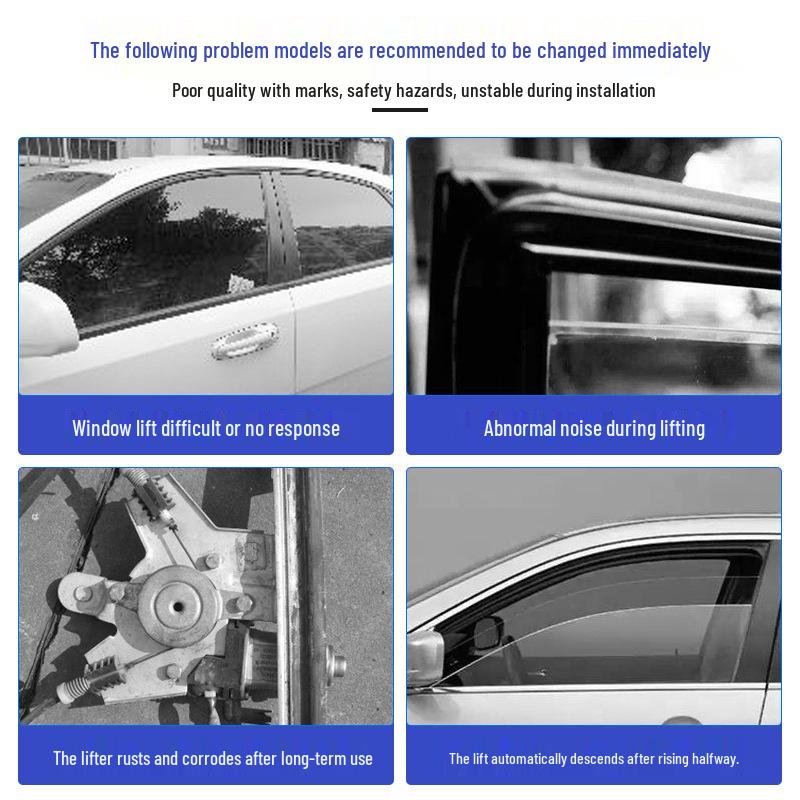 The following problem models are recommended to be changed immediately

Poor quality with marks, safety hazards, unstable during installation

Window lift difficult or no response

Abnormal noise during lifting

The lifter rusts and corrodes after long-term use

The lift automatically descends after rising halfway.