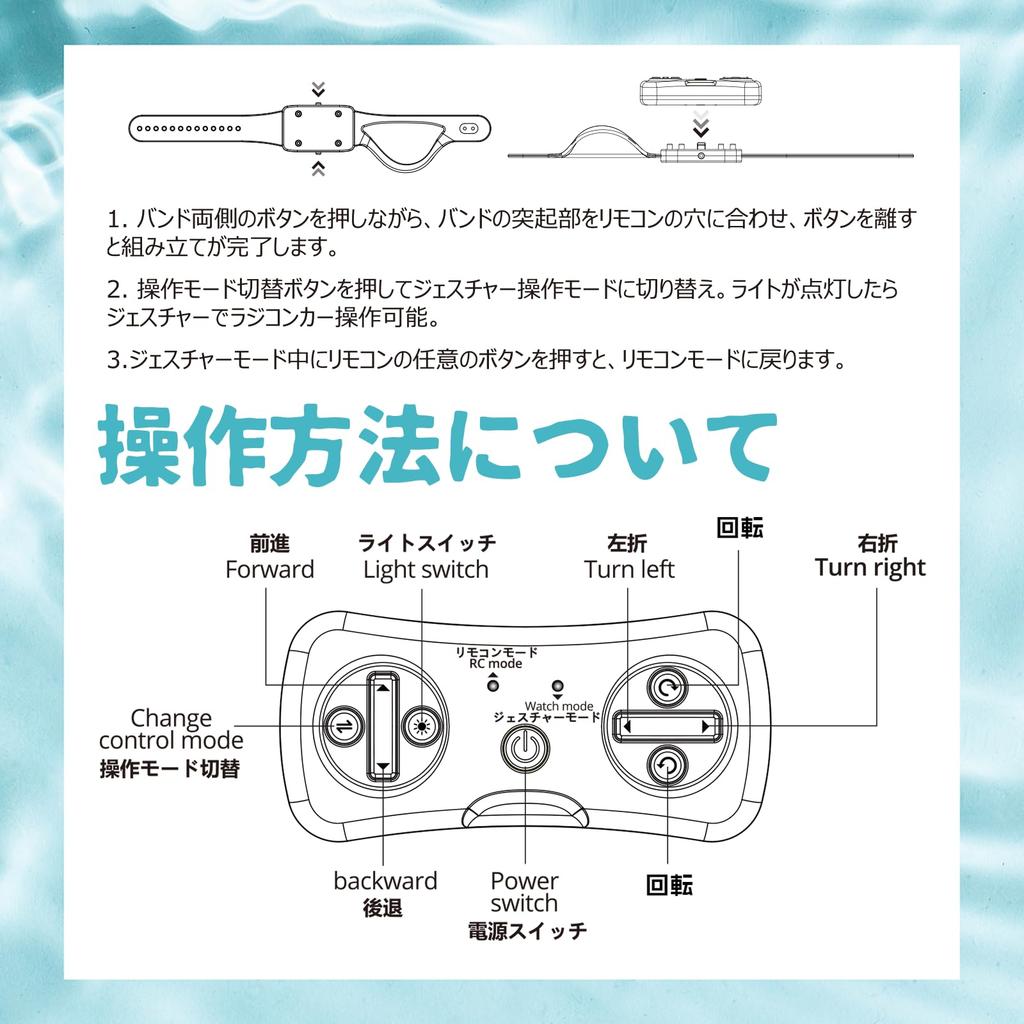 1. バンド両側のボタンを押しながら、バンドの突起部をリモコンの穴に合わせ、ボタンを離すと組み立てが完了します。

2. 操作モード切替ボタンを押してジェスチャー操作モードに切り替え。ライトが点灯したらジェスチャーでラジコンカー操作可能。

3.ジェスチャーモード中にリモコンの任意のボタンを押すと、リモコンモードに戻ります。

操作方法について

前進
Forward

ライトスイッチ
Light switch

左折
Turn left

回転

右折
Turn right

リモコンモード
RC mode

Watch mode
ジェスチャーモード

Change control mode
操作モード切替

backward
後退

Power switch
電源スイッチ

回転