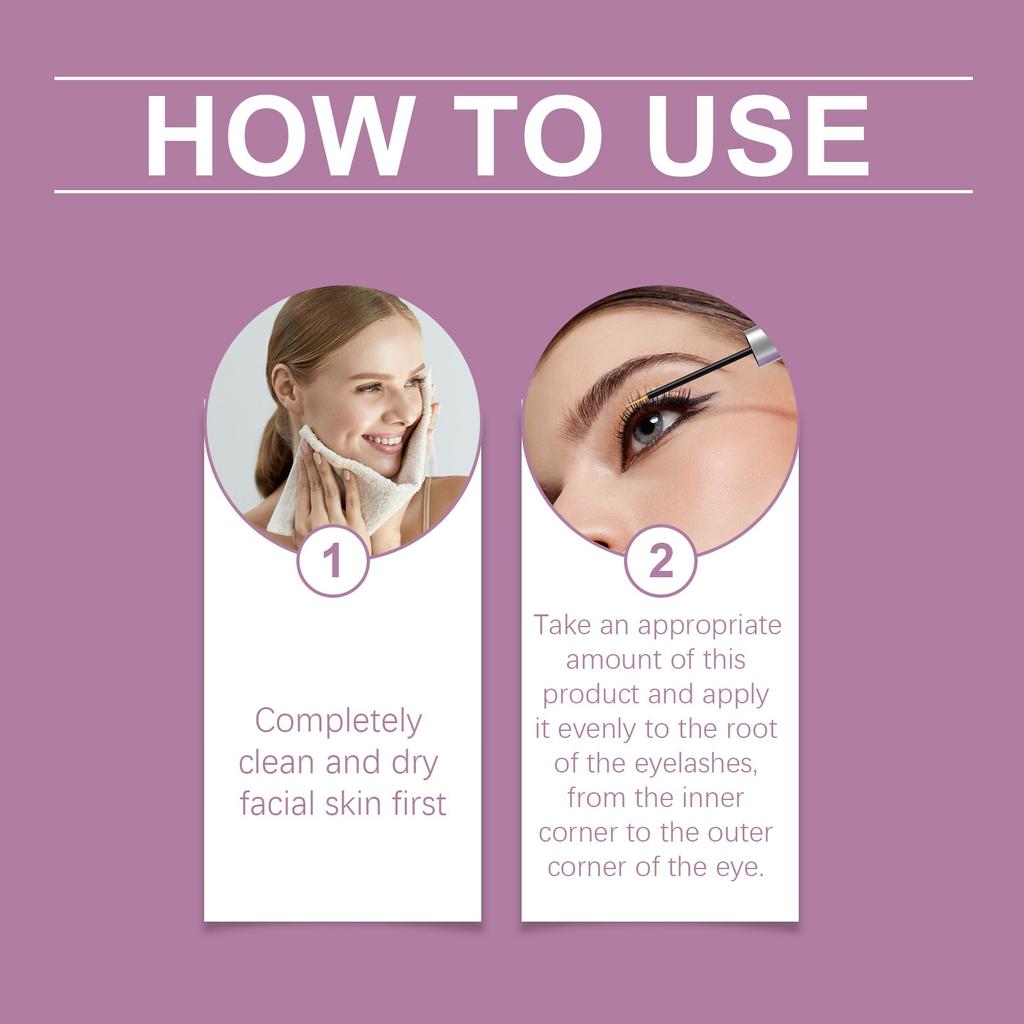 HOW TO USE

1

Completely clean and dry facial skin first

2

Take an appropriate amount of this product and apply it evenly to the root of the eyelashes, from the inner corner to the outer corner of the eye.