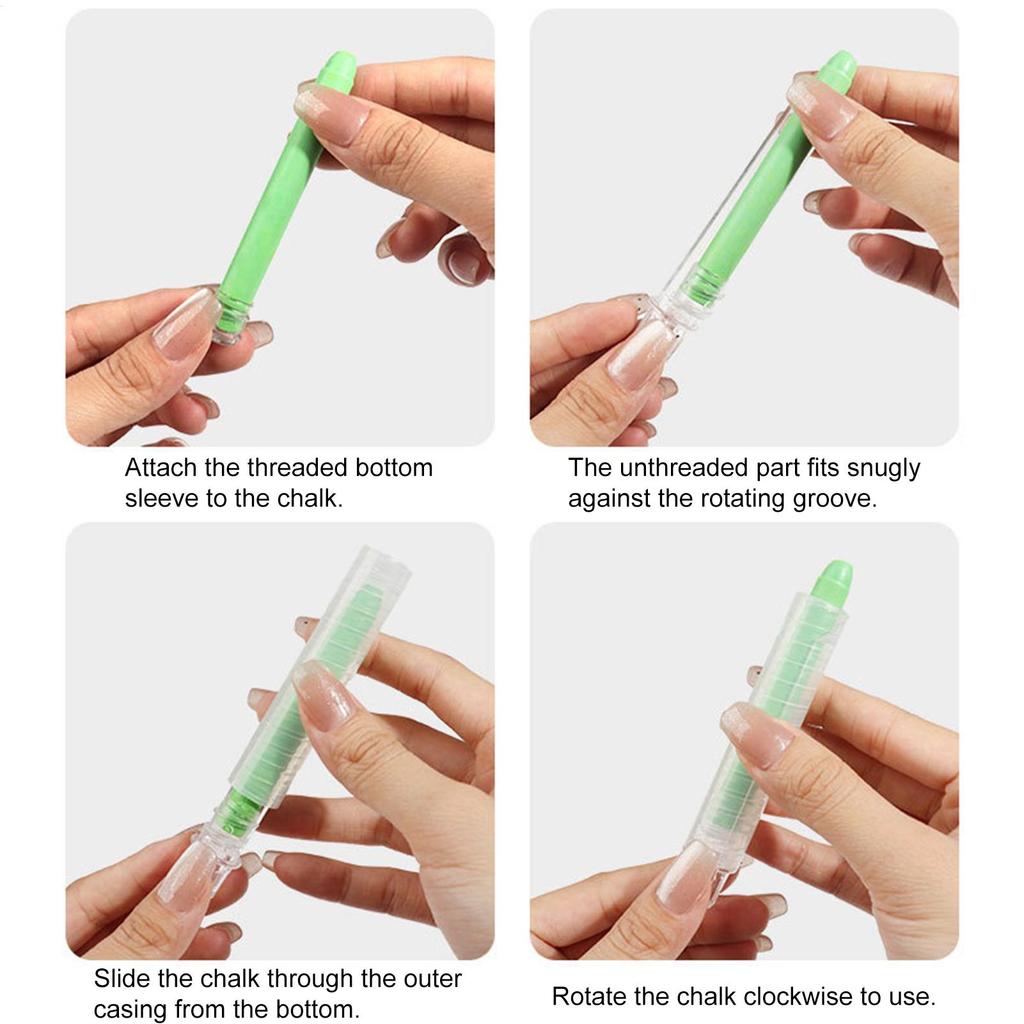 Attach the threaded bottom sleeve to the chalk.

The unthreaded part fits snugly against the rotating groove.

Slide the chalk through the outer casing from the bottom.

Rotate the chalk clockwise to use.