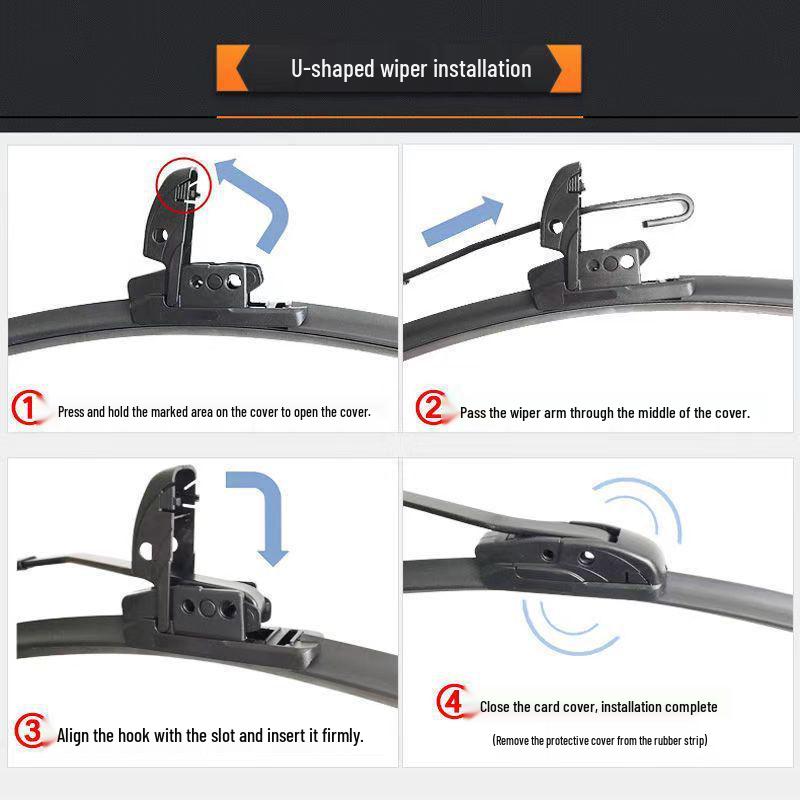 U-shaped wiper installation

1 Press and hold the marked area on the cover to open the cover.

2 Pass the wiper arm through the middle of the cover.

3 Align the hook with the slot and insert it firmly.

4 Close the card cover, installation complete

(Remove the protective cover from the rubber strip)