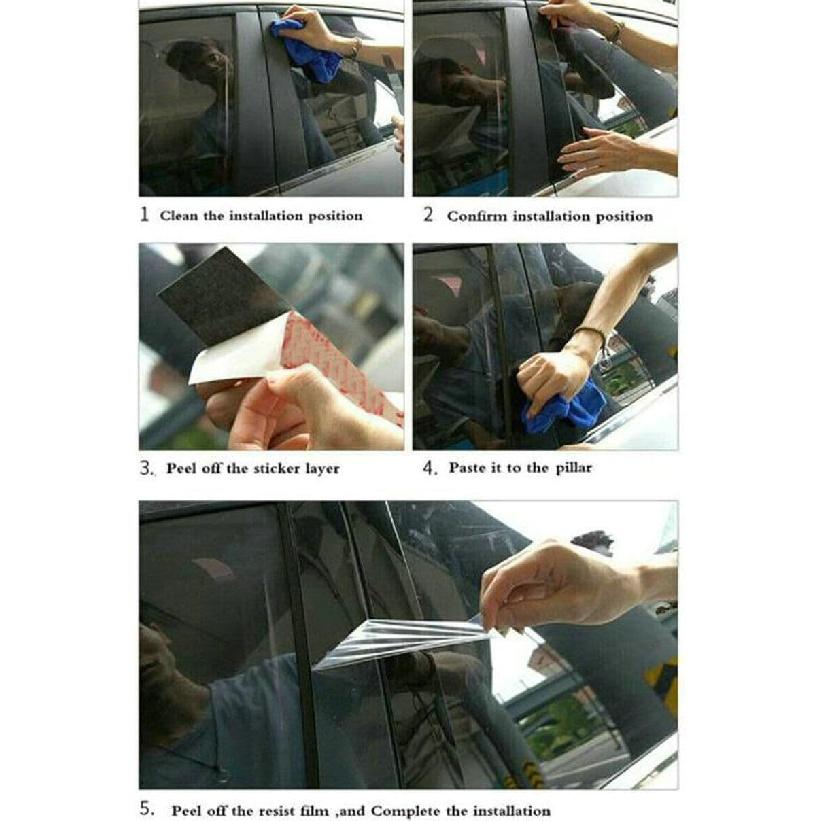 1 Clean the installation position

2 Confirm installation position

3. Peel off the sticker layer

4. Paste it to the pillar

5. Peel off the resist film ,and Complete the installation