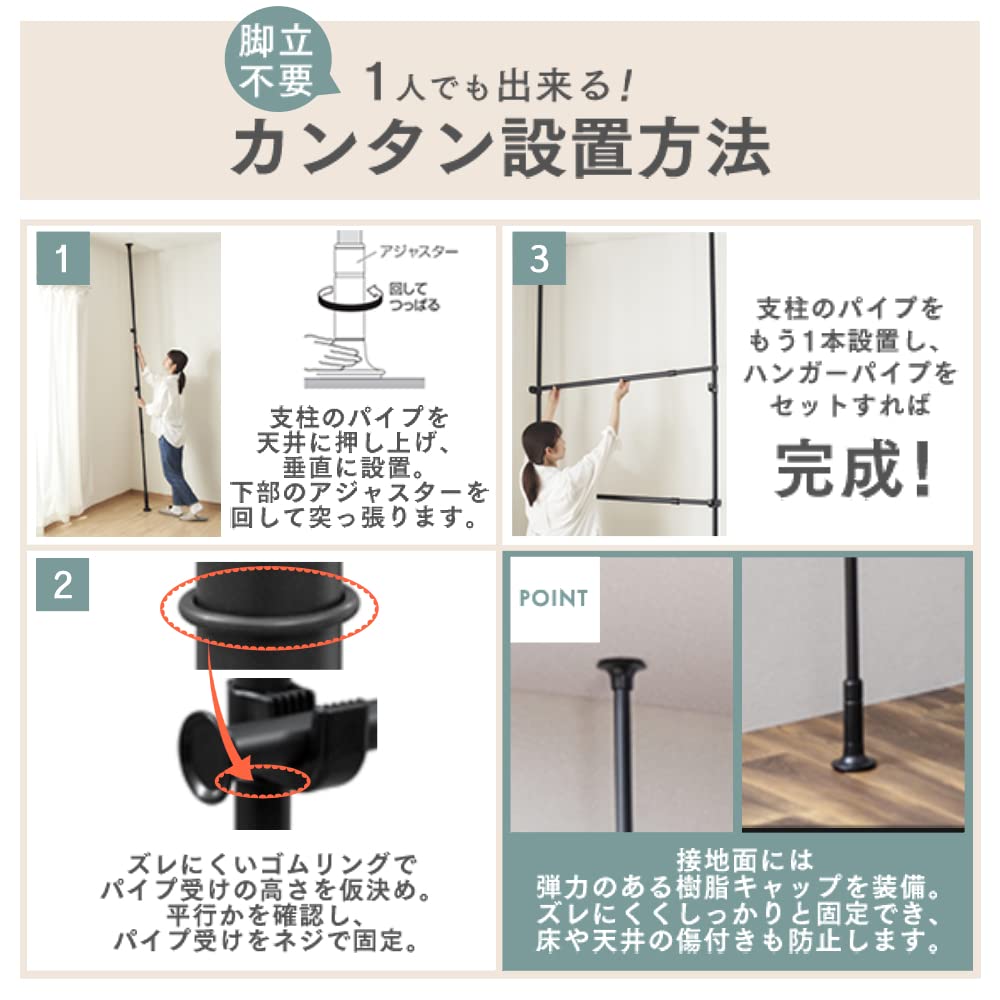 脚立不要

1人でも出来る!

カンタン設置方法

1

アジャスター

回してつっぱる

支柱のパイプを天井に押し上げ、垂直に設置。下部のアジャスターを回して突っ張ります。

3

支柱のパイプをもう1本設置し、ハンガーパイプをセットすれば

完成!

2

ズレにくいゴムリングでパイプ受けの高さを仮決め。平行かを確認し、パイプ受けをネジで固定。

POINT

接地面には弾力のある樹脂キャップを装備。ズレにくくしっかりと固定でき、床や天井の傷付きも防止します。