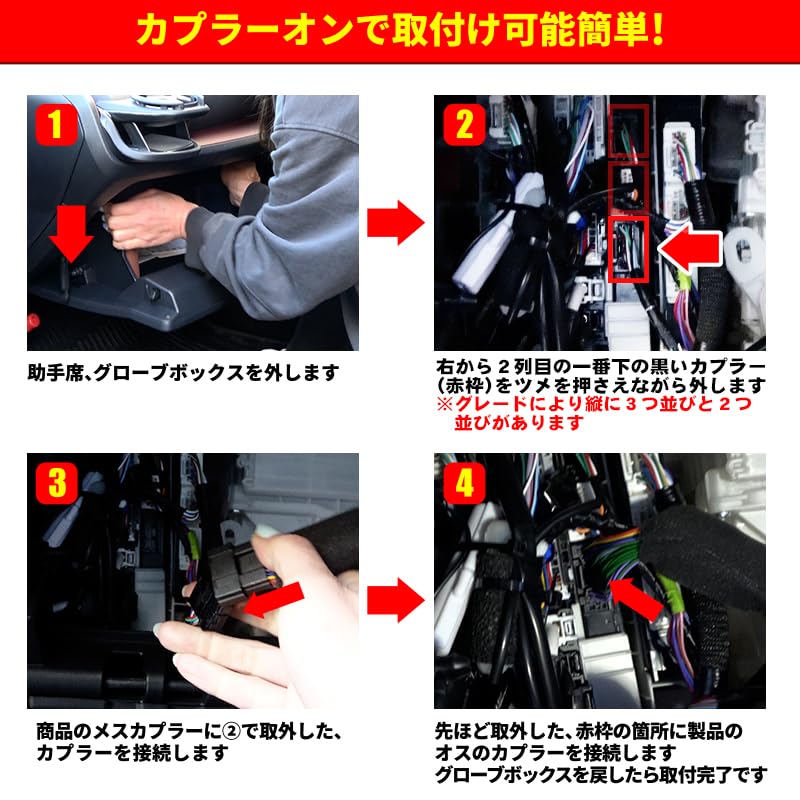 カプラーオンで取付け可能簡単!

1

助手席、グローブボックスを外します

2

右から２列目の一番下の黒いカプラー（赤枠）をツメを押さえながら外します
※グレードにより縦に３つ並びと２つ並びがあります

3

商品のメスカプラーに②で取外した、カプラーを接続します

4

先ほど取外した、赤枠の箇所に製品のオスのカプラーを接続します
グローブボックスを戻したら取付完了です