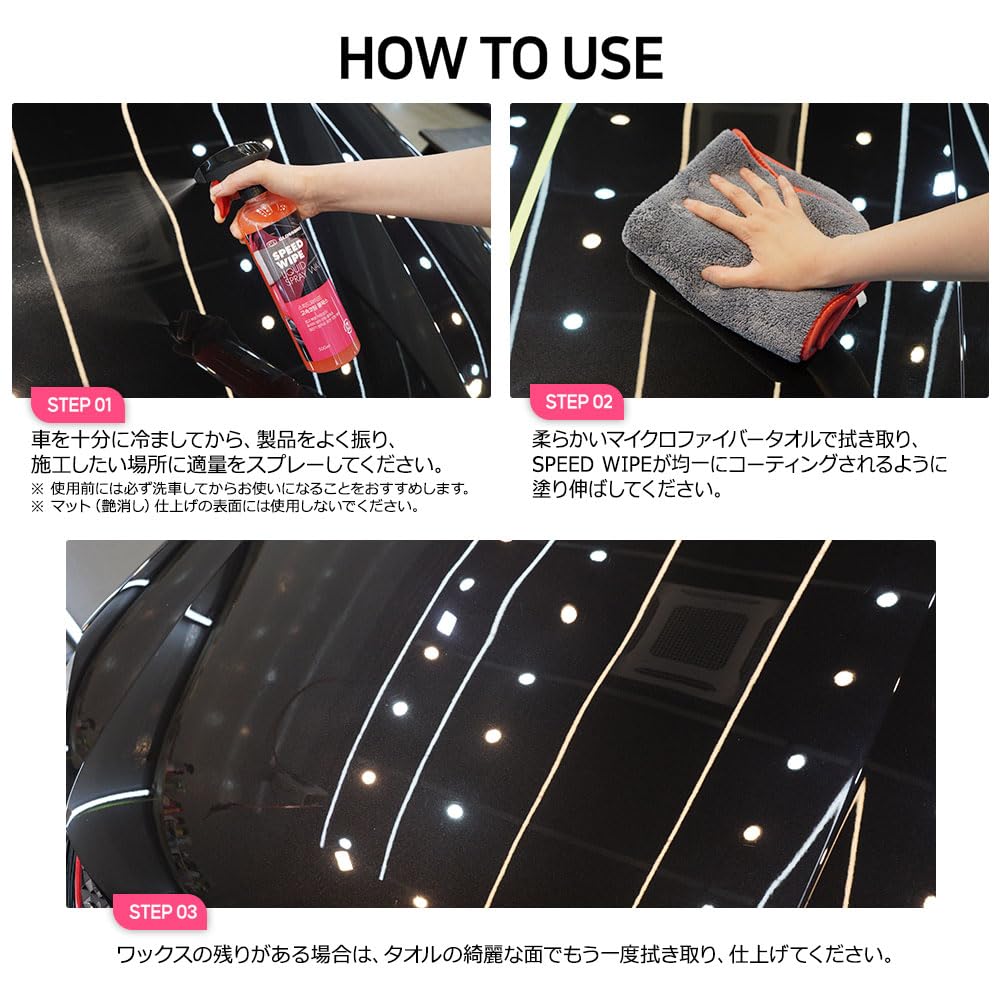 HOW TO USE

SPEED WIPE
LIQUID SPRAY WAX

STEP 01

車を十分に冷ましてから、製品をよく振り、施工したい場所に適量をスプレーしてください。
※ 使用前には必ず洗車してからお使いになることをおすすめします。
※ マット（艶消し）仕上げの表面には使用しないでください。

STEP 02

柔らかいマイクロファイバータオルで拭き取り、SPEED WIPEが均一にコーティングされるように塗り伸ばしてください。

STEP 03

ワックスの残りがある場合は、タオルの綺麗な面でもう一度拭き取り、仕上げてください。