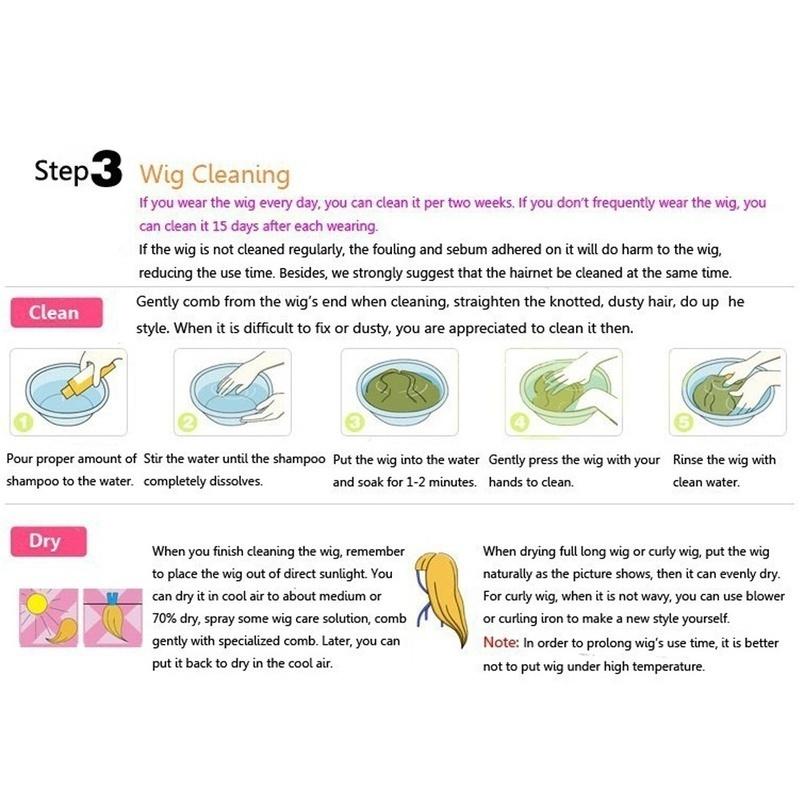 Step3 Wig Cleaning

If you wear the wig every day, you can clean it per two weeks. If you don't frequently wear the wig, you can clean it 15 days after each wearing.

If the wig is not cleaned regularly, the fouling and sebum adhered on it will do harm to the wig, reducing the use time. Besides, we strongly suggest that the hairnet be cleaned at the same time.

Clean

Gently comb from the wig's end when cleaning, straighten the knotted, dusty hair, do up he style. When it is difficult to fix or dusty, you are appreciated to clean it then.

1
Pour proper amount of shampoo to the water.

2
Stir the water until the shampoo completely dissolves.

3
Put the wig into the water and soak for 1-2 minutes.

4
Gently press the wig with your hands to clean.

5
Rinse the wig with clean water.

Dry

When you finish cleaning the wig, remember to place the wig out of direct sunlight. You can dry it in cool air to about medium or 70% dry, spray some wig care solution, comb gently with specialized comb. Later, you can put it back to dry in the cool air.

When drying full long wig or curly wig, put the wig naturally as the picture shows, then it can evenly dry. For curly wig, when it is not wavy, you can use blower or curling iron to make a new style yourself.

Note: In order to prolong wig's use time, it is better not to put wig under high temperature.