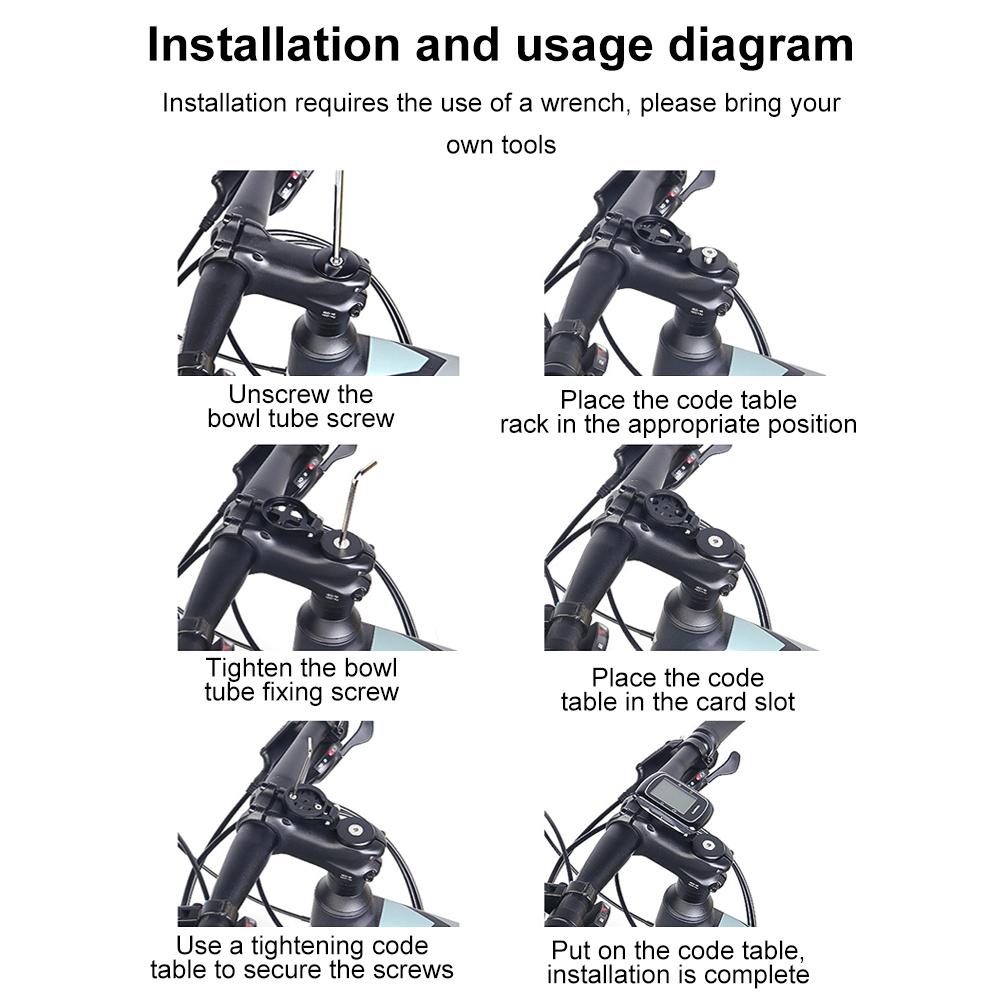 Installation and usage diagram

Installation requires the use of a wrench, please bring your own tools

Unscrew the bowl tube screw

Place the code table rack in the appropriate position

Tighten the bowl tube fixing screw

Place the code table in the card slot

Use a tightening code table to secure the screws

Put on the code table, installation is complete