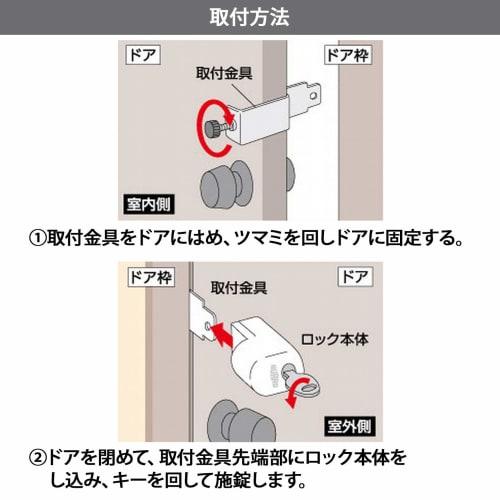 取付方法

ドア

ドア枠

取付金具

室内側

①取付金具をドアにはめ、ツマミを回しドアに固定する。

ドア枠

ドア

取付金具

ロック本体

室外側

②ドアを閉めて、取付金具先端部にロック本体をし込み、キーを回して施錠します。