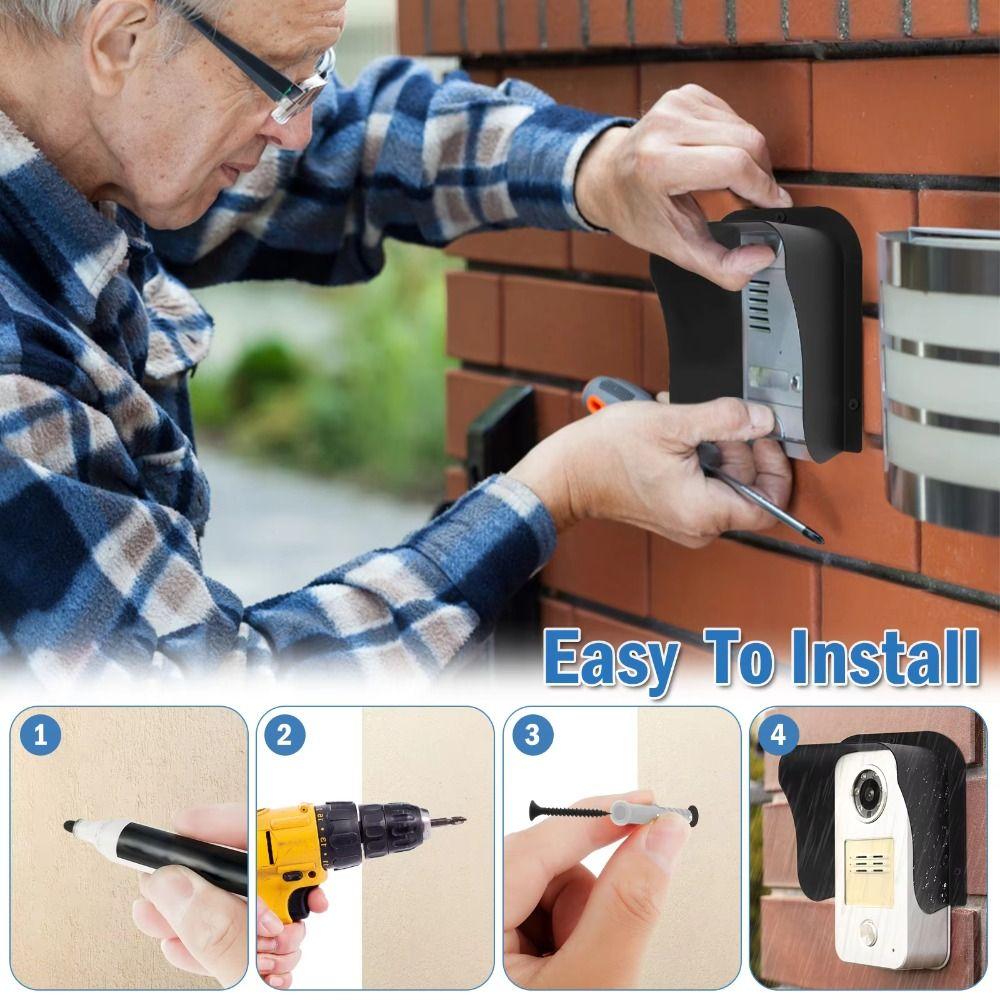 Easy To Install

1

2

3

4