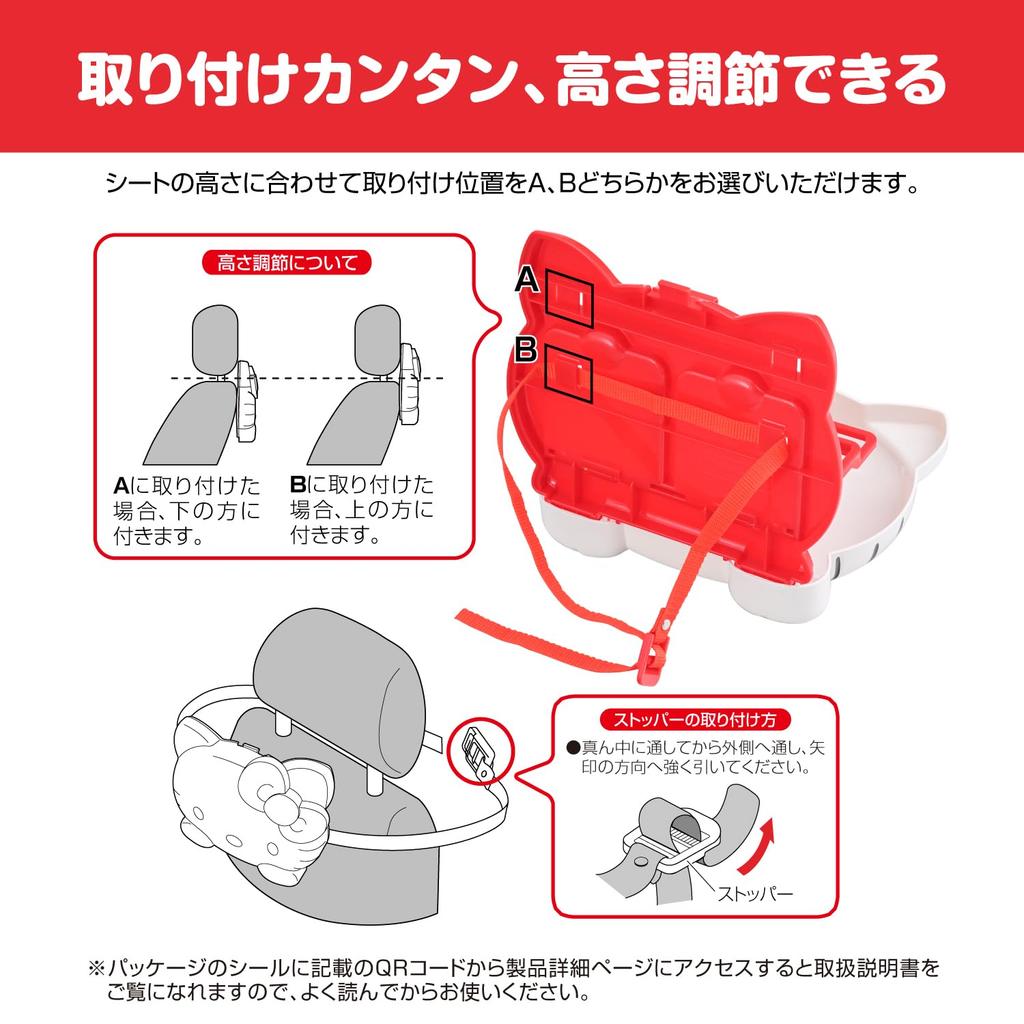 取り付けカンタン、高さ調節できる

シートの高さに合わせて取り付け位置をA、Bどちらかをお選びいただけます。

高さ調節について

Aに取り付けた場合、下の方に付きます。

Bに取り付けた場合、上の方に付きます。

A

B

ストッパーの取り付け方

●真ん中に通してから外側へ通し、矢印の方向へ強く引いてください。

ストッパー

※パッケージのシールに記載のQRコードから製品詳細ページにアクセスすると取扱説明書をご覧になれますので、よく読んでからお使いください。