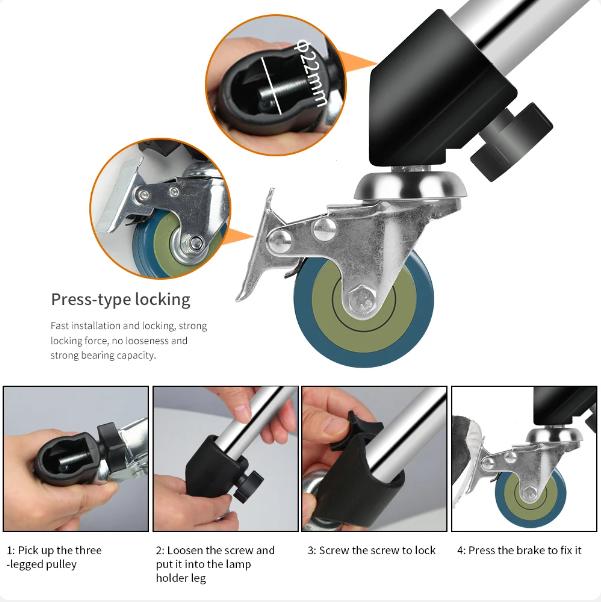 Φ22mm

Press-type locking

Fast installation and locking, strong locking force, no looseness and strong bearing capacity.

1: Pick up the three -legged pulley

2: Loosen the screw and put it into the lamp holder leg

3: Screw the screw to lock

4: Press the brake to fix it