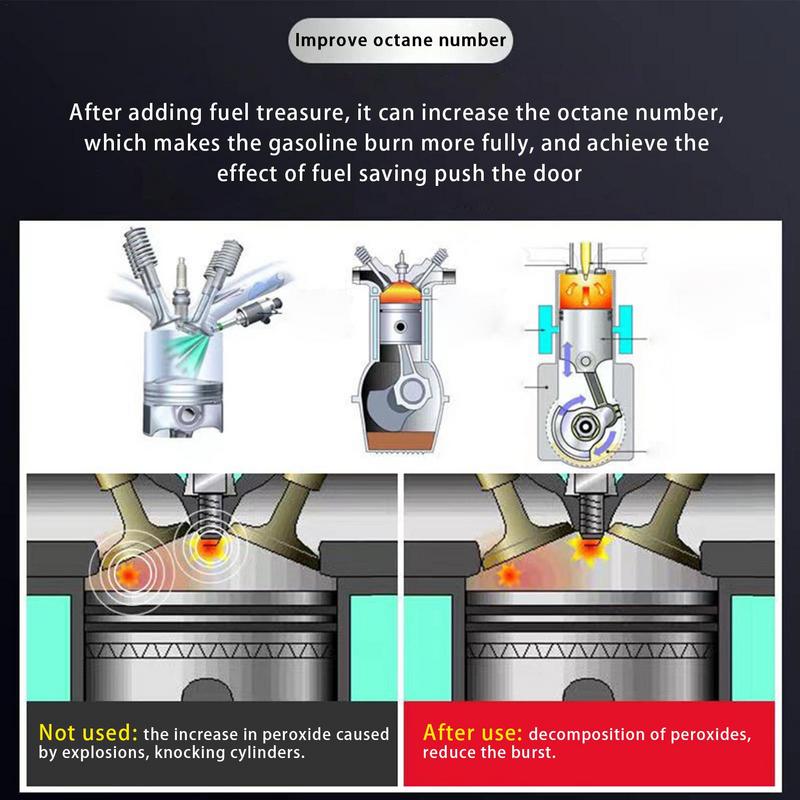 Improve octane number

After adding fuel treasure, it can increase the octane number, which makes the gasoline burn more fully, and achieve the effect of fuel saving push the door

Not used: the increase in peroxide caused by explosions, knocking cylinders.

After use: decomposition of peroxides, reduce the burst.