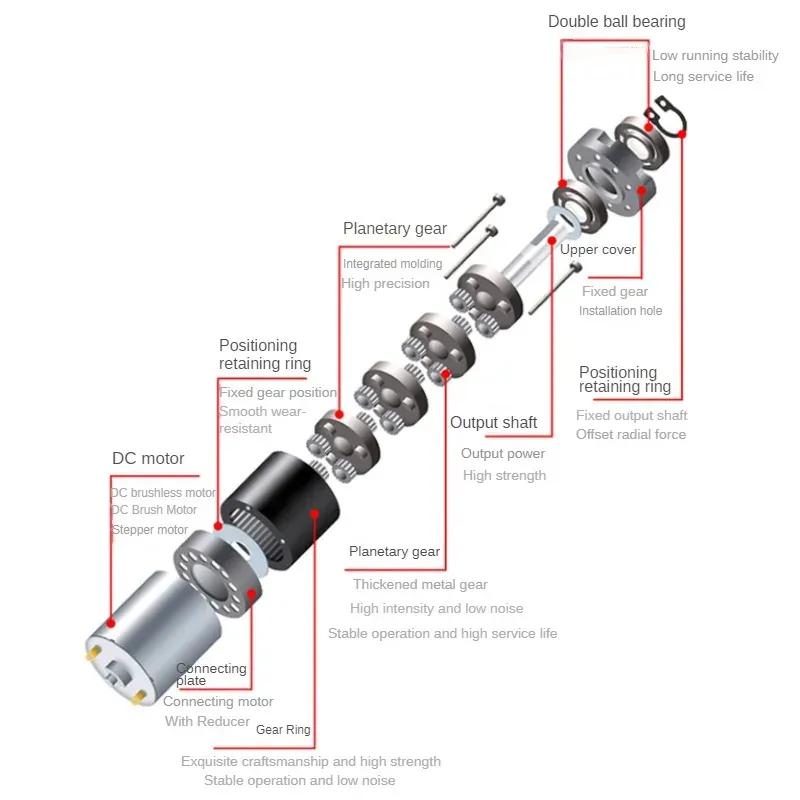 Double ball bearing
Low running stability
Long service life

Planetary gear
Integrated molding
High precision

Upper cover

Fixed gear
Installation hole

Positioning retaining ring
Fixed gear position
Smooth wear-resistant

Positioning retaining ring
Fixed output shaft
Offset radial force

Output shaft
Output power
High strength

DC motor
DC brushless motor
DC Brush Motor
Stepper motor

Planetary gear
Thickened metal gear
High intensity and low noise
Stable operation and high service life

Connecting plate
Connecting motor
With Reducer

Gear Ring
Exquisite craftsmanship and high strength
Stable operation and low noise