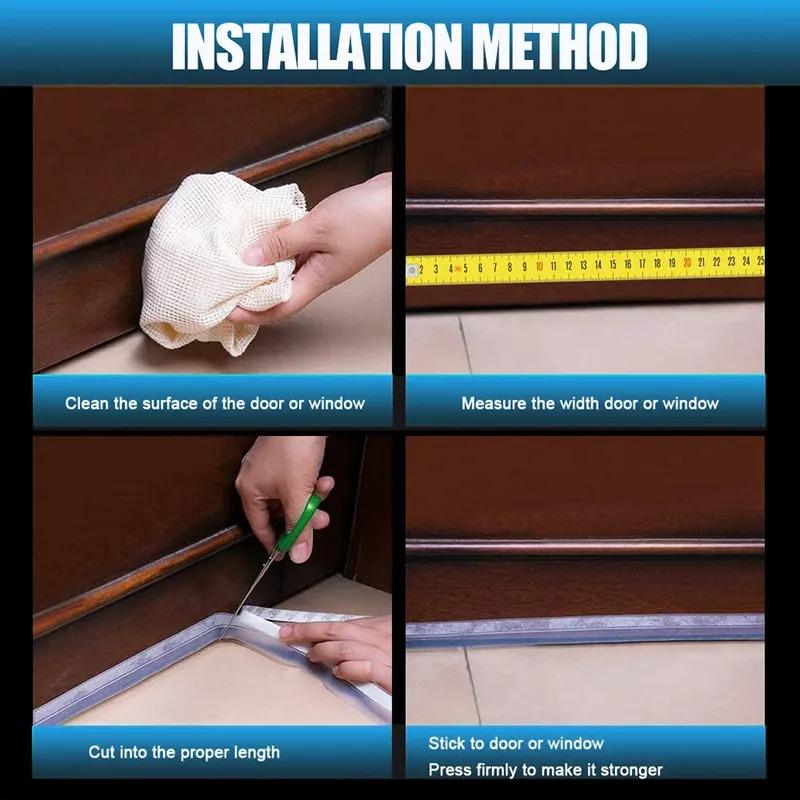 INSTALLATION METHOD

2 3 4 5 6 7 8 9 10 11 12 13 14 15 16 17 18 19 20 21 22 23 24 25

Clean the surface of the door or window

Measure the width door or window

Cut into the proper length

Stick to door or window
Press firmly to make it stronger