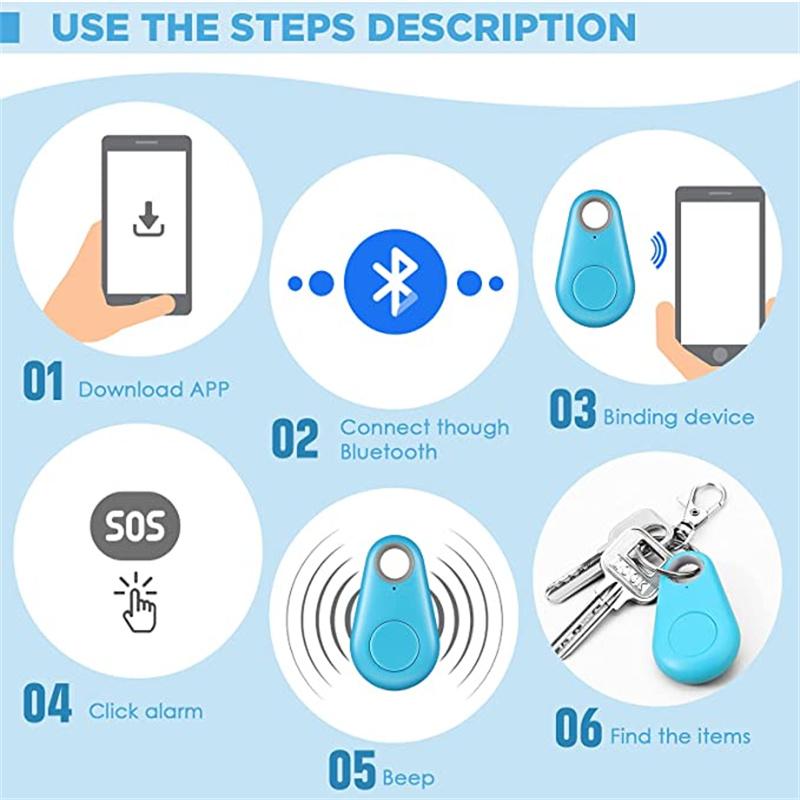 USE THE STEPS DESCRIPTION

01 Download APP

02 Connect though Bluetooth

03 Binding device

SOS

04 Click alarm

05 Beep

06 Find the items