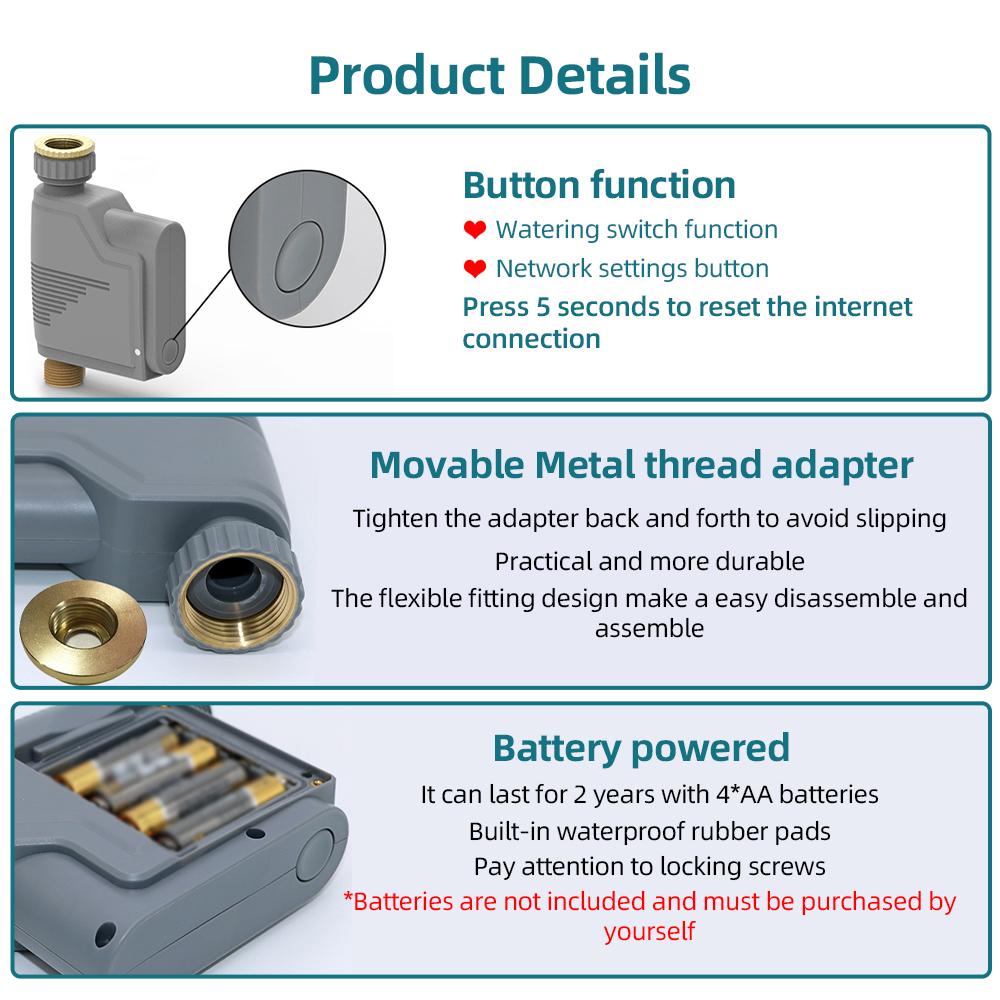 Product Details

Button function
Watering switch function
Network settings button
Press 5 seconds to reset the internet connection

Movable Metal thread adapter
Tighten the adapter back and forth to avoid slipping
Practical and more durable
The flexible fitting design make a easy disassemble and assemble

Battery powered
It can last for 2 years with 4*AA batteries
Built-in waterproof rubber pads
Pay attention to locking screws
*Batteries are not included and must be purchased by yourself