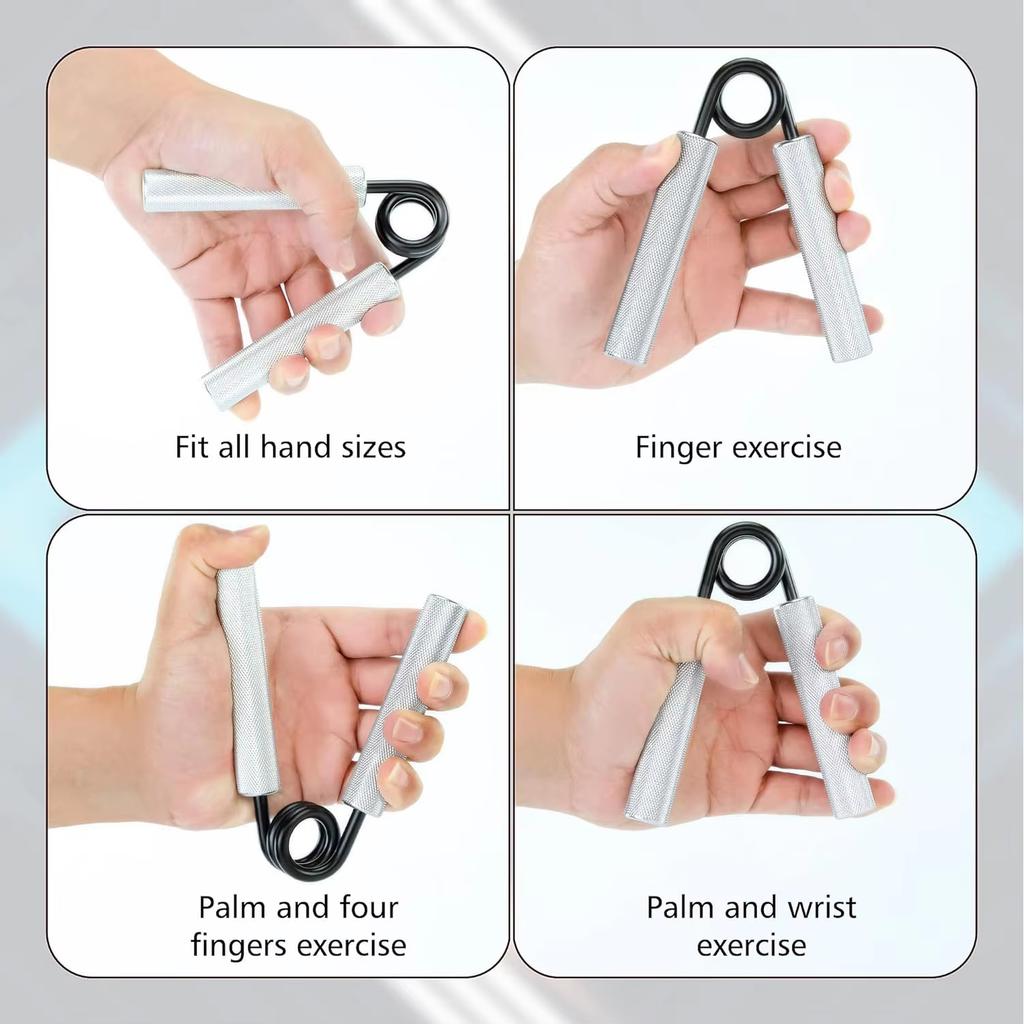 Fit all hand sizes

Finger exercise

Palm and four fingers exercise

Palm and wrist exercise