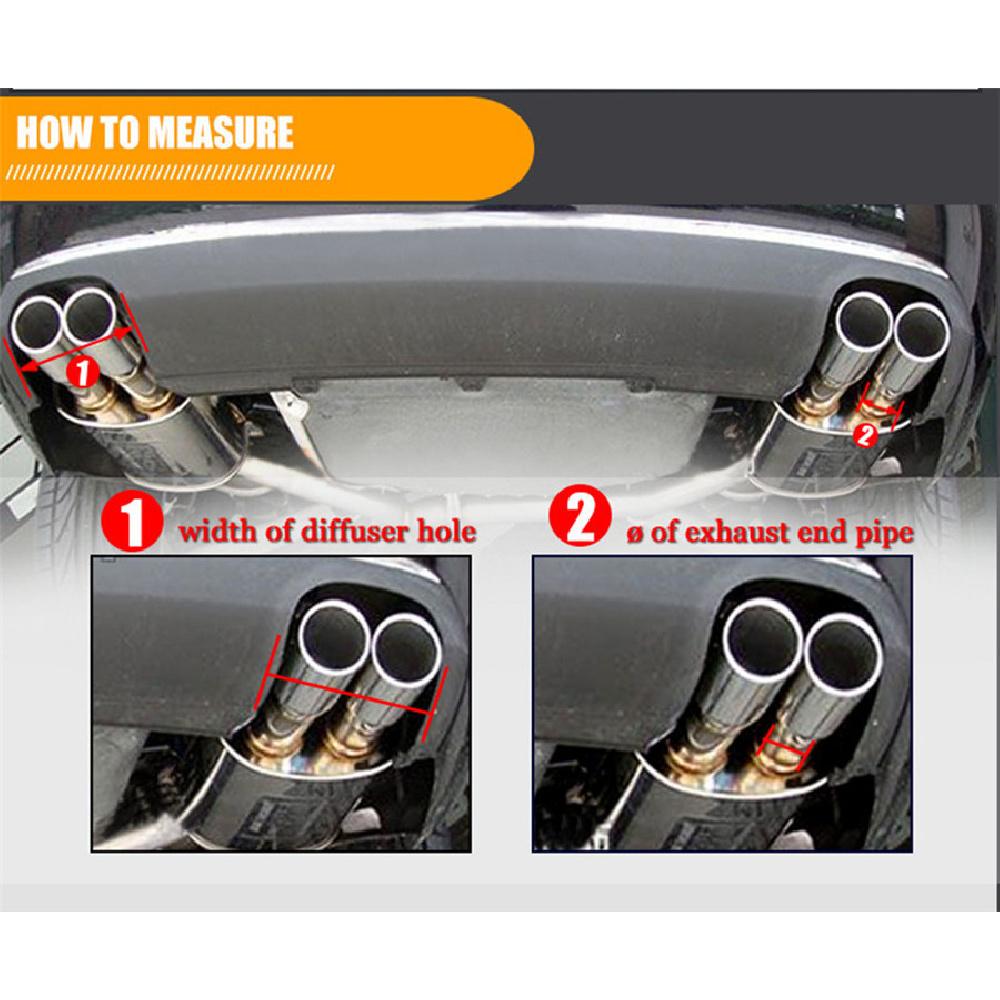 HOW TO MEASURE

1

2

1 width of diffuser hole

2 ø of exhaust end pipe