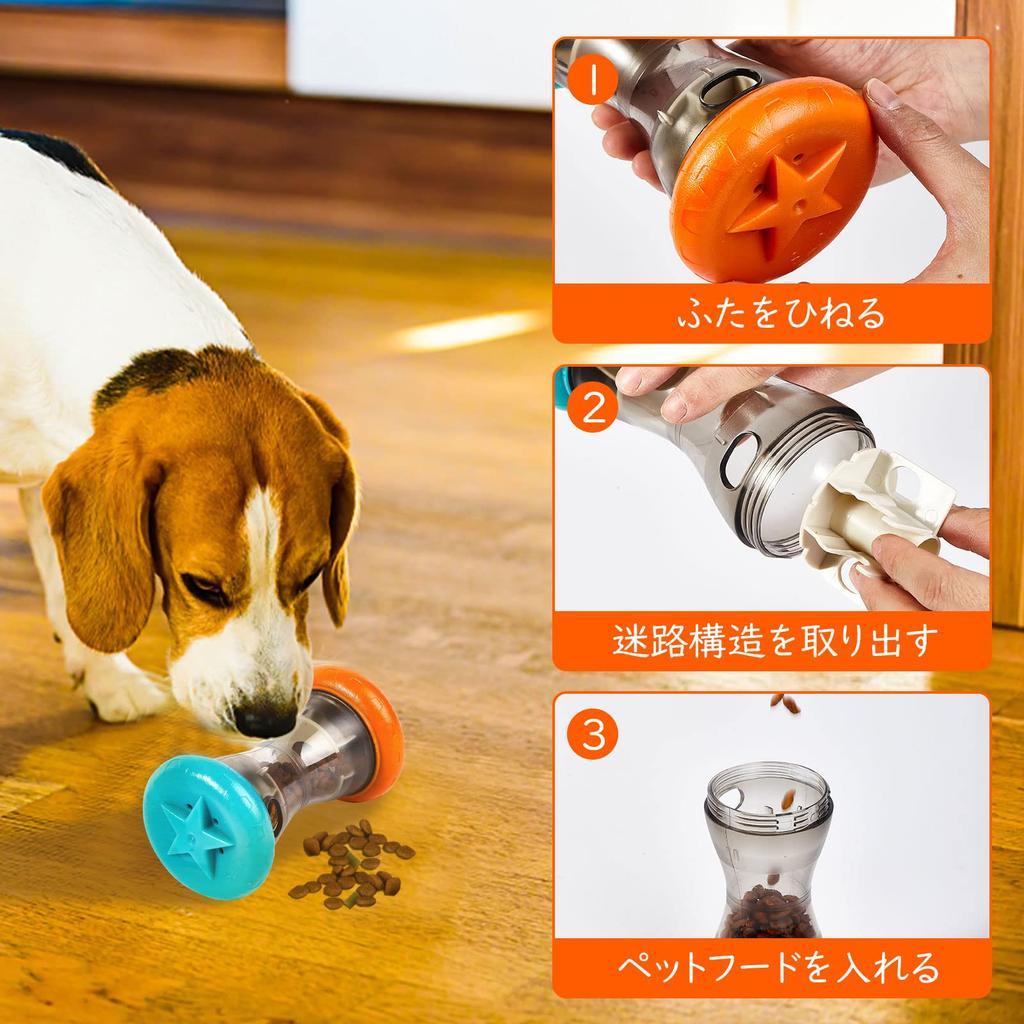 1
ふたをひねる

2
迷路構造を取り出す

3
ペットフードを入れる