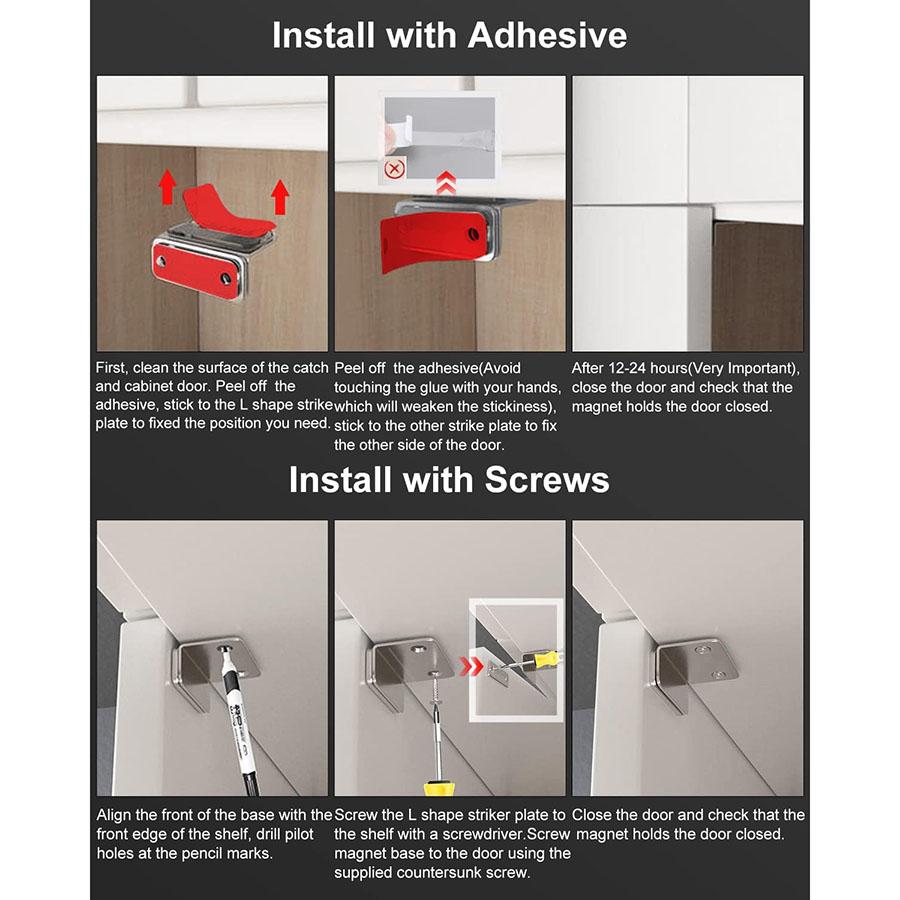 Install with Adhesive

First, clean the surface of the catch and cabinet door. Peel off the adhesive, stick to the L shape strike plate to fixed the position you need.

Peel off the adhesive(Avoid touching the glue with your hands, which will weaken the stickiness), stick to the other strike plate to fix the other side of the door.

After 12-24 hours(Very Important), close the door and check that the magnet holds the door closed.

Install with Screws

Align the front of the base with the front edge of the shelf, drill pilot holes at the pencil marks.

Screw the L shape striker plate to the shelf with a screwdriver.Screw magnet base to the door using the supplied countersunk screw.

Close the door and check that the magnet holds the door closed.