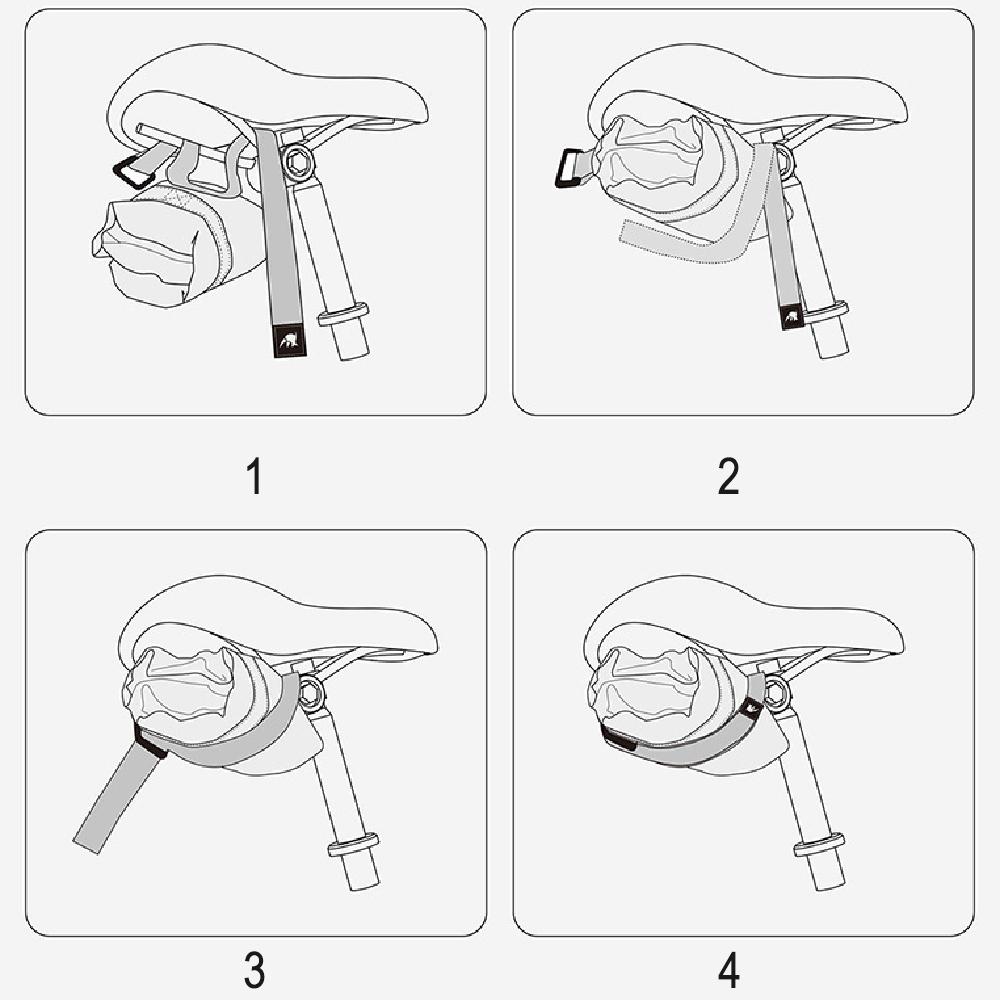 1

2

3

4