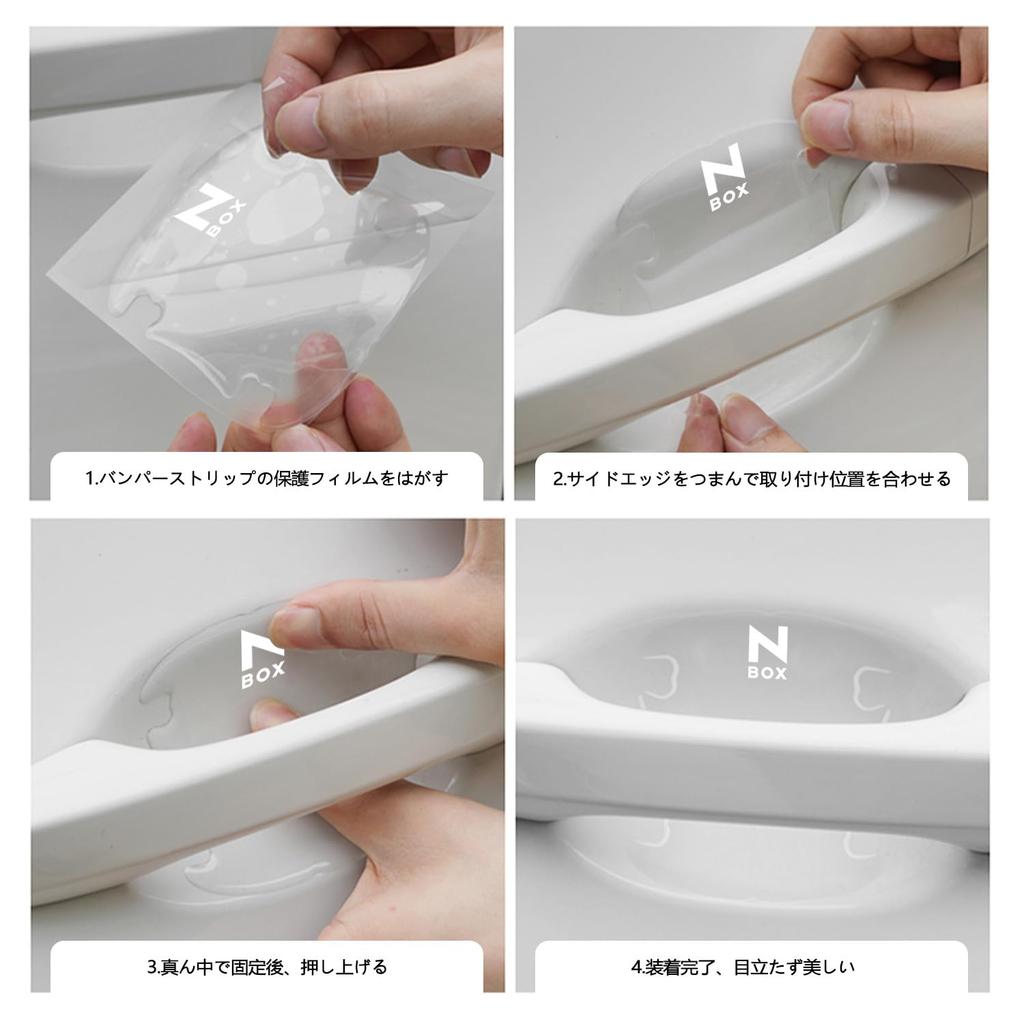 N BOX

1.バンパーストリップの保護フィルムをはがす

N BOX

2.サイドエッジをつまんで取り付け位置を合わせる

N BOX

3.真ん中で固定後、押し上げる

N BOX

4.装着完了、目立たず美しい