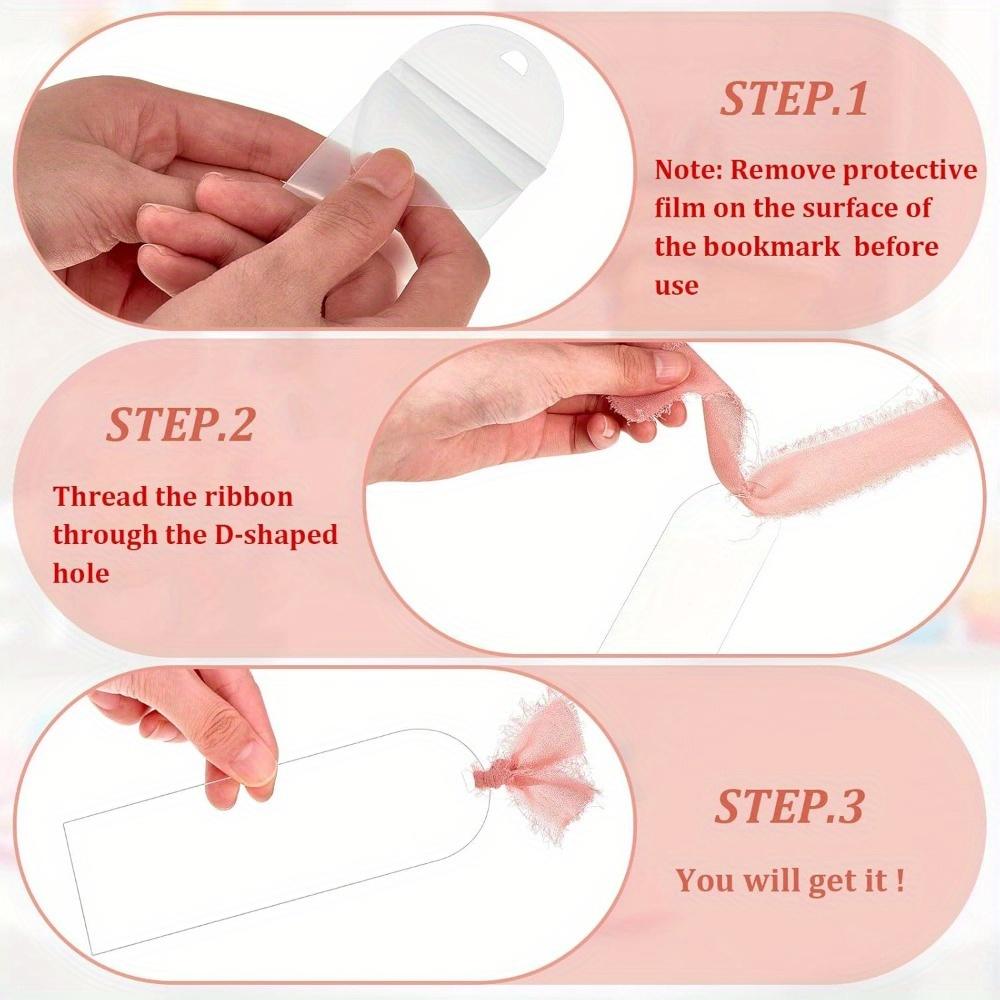 STEP.1

Note: Remove protective film on the surface of the bookmark before use

STEP.2

Thread the ribbon through the D-shaped hole

STEP.3

You will get it !