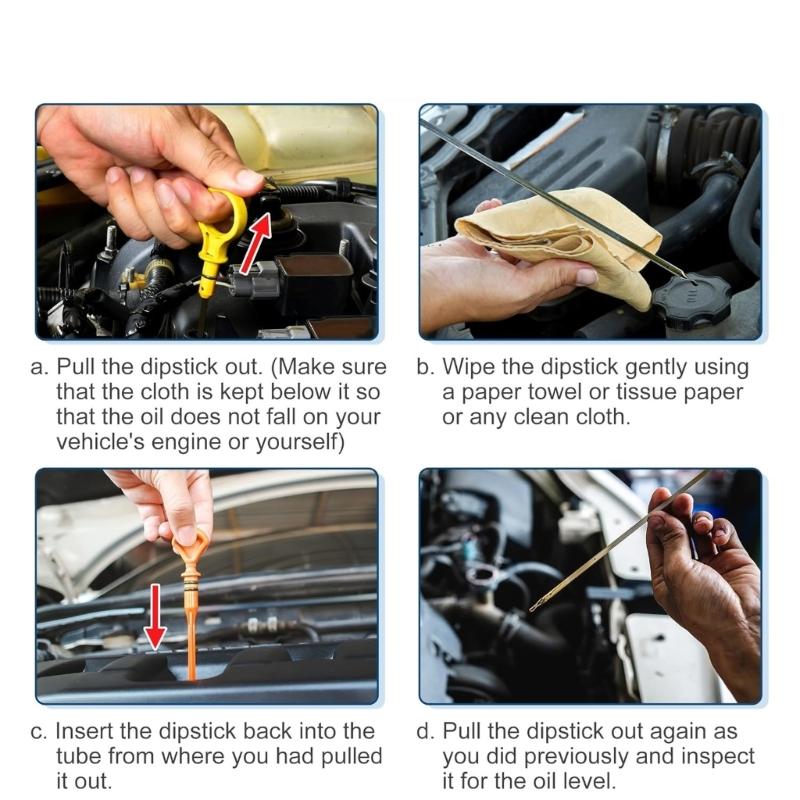 a. Pull the dipstick out. (Make sure that the cloth is kept below it so that the oil does not fall on your vehicle's engine or yourself)

b. Wipe the dipstick gently using a paper towel or tissue paper or any clean cloth.

c. Insert the dipstick back into the tube from where you had pulled it out.

d. Pull the dipstick out again as you did previously and inspect it for the oil level.